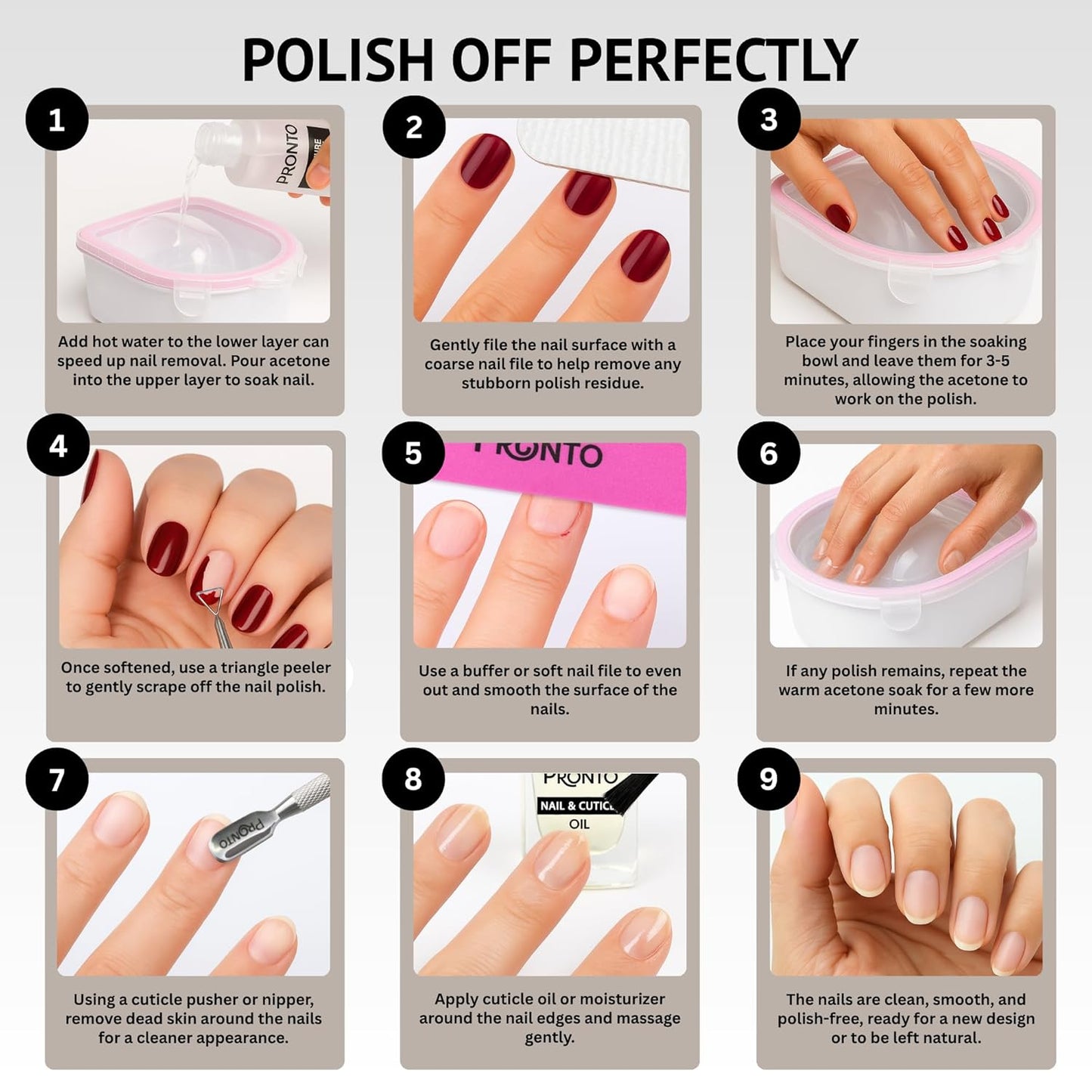 POLISH OFF PERFECTLY

1

PRONTO

Add hot water to the lower layer can speed up nail removal. Pour acetone into the upper layer to soak nail.

2

Gently file the nail surface with a coarse nail file to help remove any stubborn polish residue.

3

Place your fingers in the soaking bowl and leave them for 3-5 minutes, allowing the acetone to work on the polish.

4

Once softened, use a triangle peeler to gently scrape off the nail polish.

5

PRONTO

Use a buffer or soft nail file to even out and smooth the surface of the nails.

6

If any polish remains, repeat the warm acetone soak for a few more minutes.

7

PRONTO

Using a cuticle pusher or nipper, remove dead skin around the nails for a cleaner appearance.

8

PRONTO
NAIL & CUTICLE
OIL

Apply cuticle oil or moisturizer around the nail edges and massage gently.

9

The nails are clean, smooth, and polish-free, ready for a new design or to be left natural.