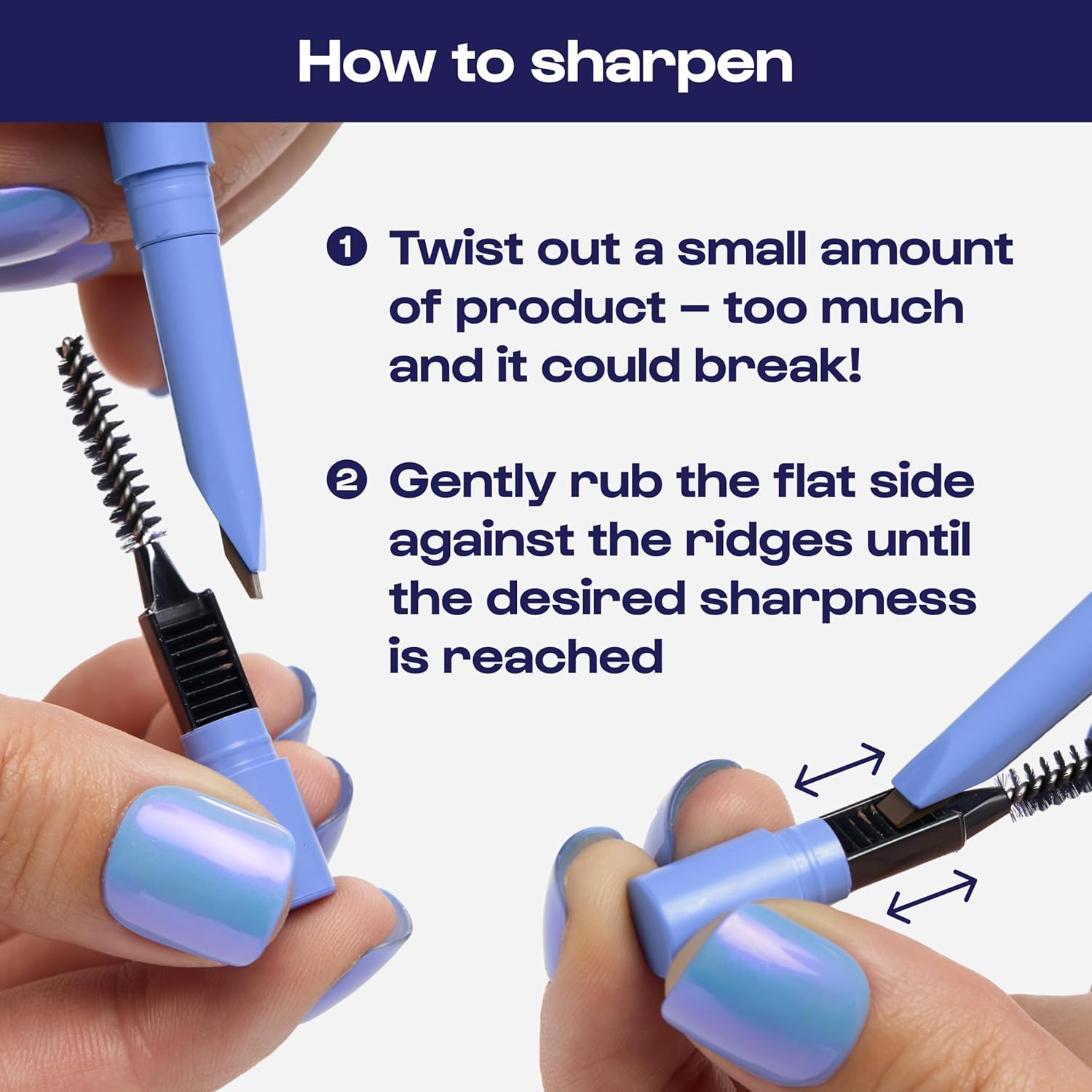 How to sharpen

1 Twist out a small amount of product – too much and it could break!

2 Gently rub the flat side against the ridges until the desired sharpness is reached