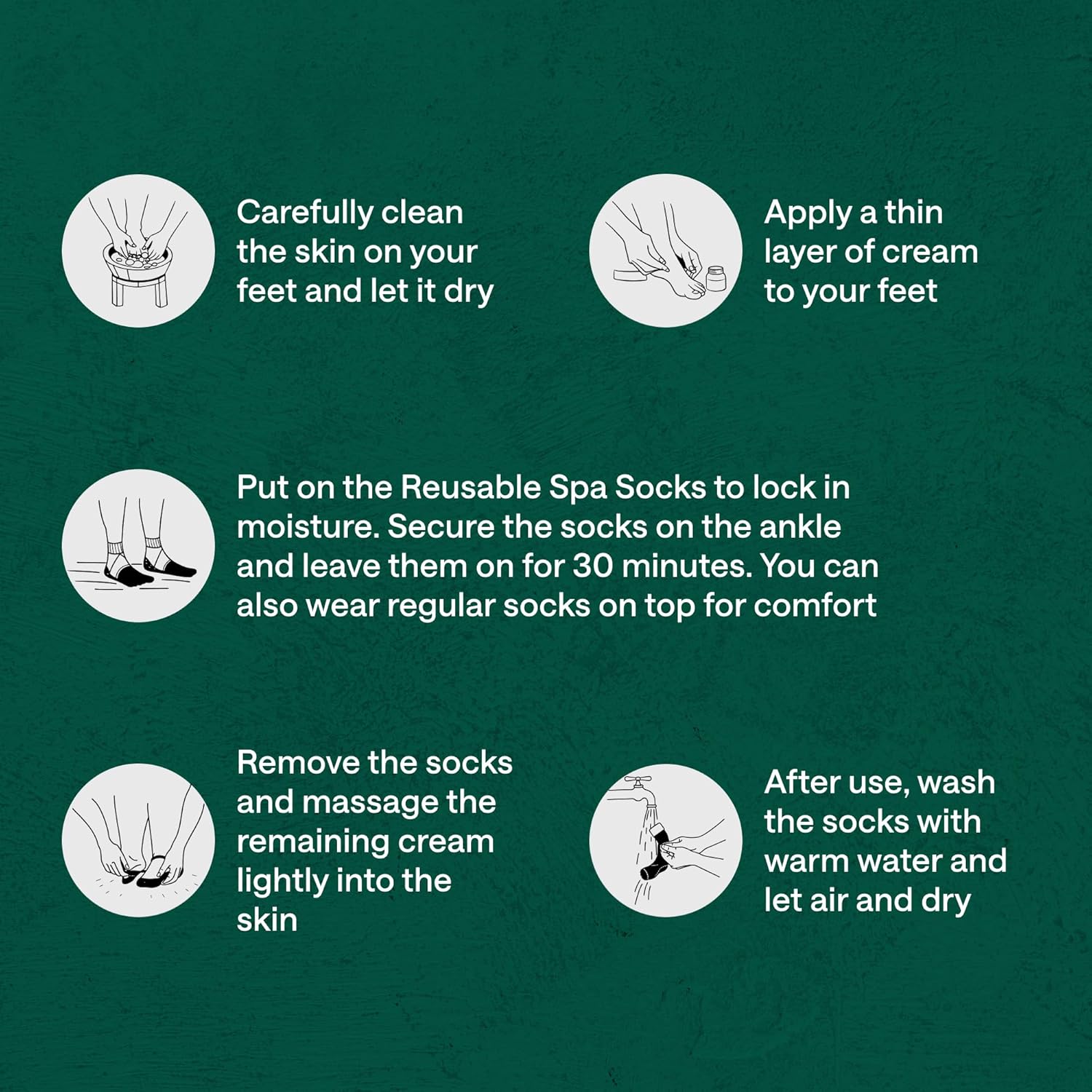 Carefully clean the skin on your feet and let it dry

Apply a thin layer of cream to your feet

Put on the Reusable Spa Socks to lock in moisture. Secure the socks on the ankle and leave them on for 30 minutes. You can also wear regular socks on top for comfort

Remove the socks and massage the remaining cream lightly into the skin

After use, wash the socks with warm water and let air and dry