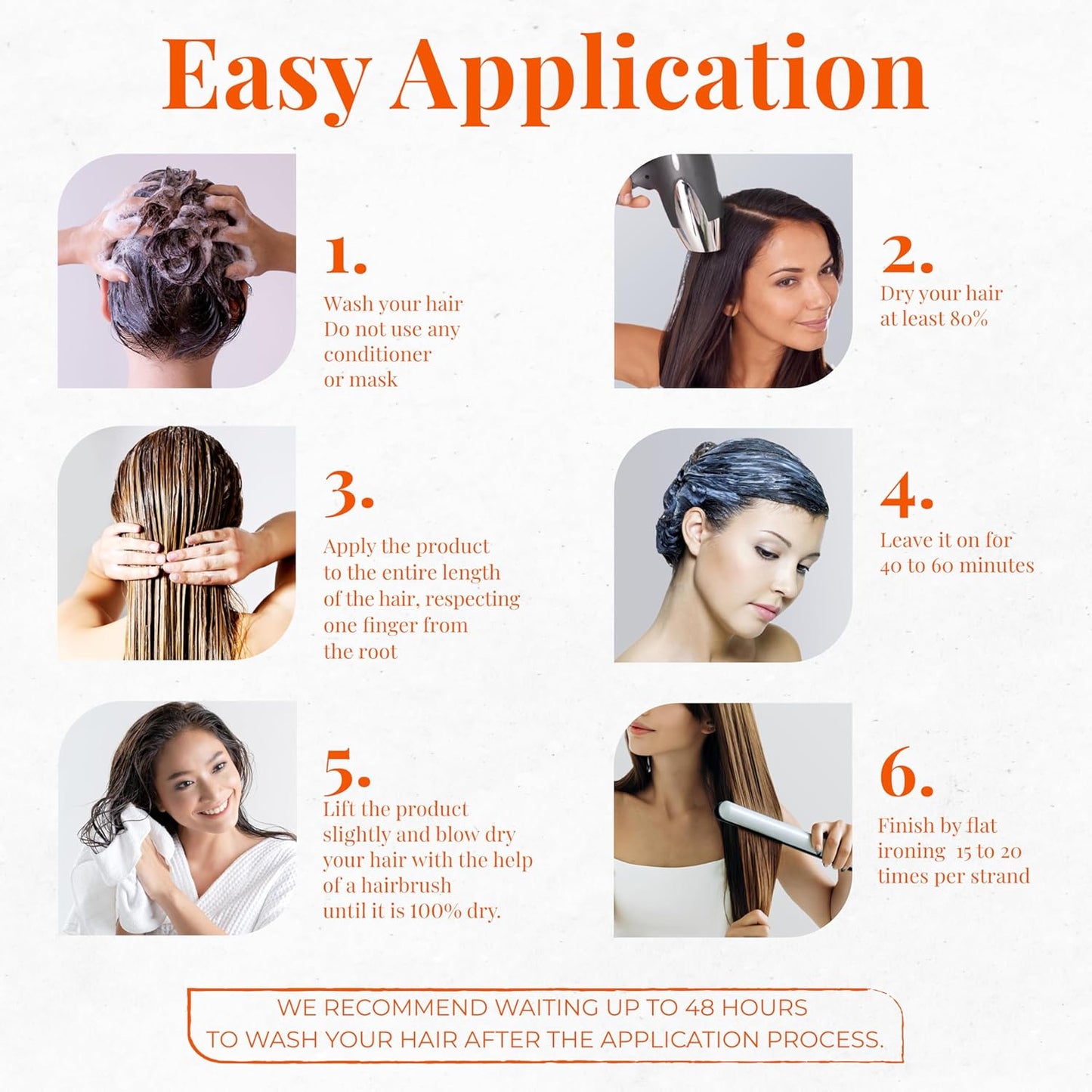 Easy Application

1.
Wash your hair
Do not use any
conditioner
or mask

2.
Dry your hair
at least 80%

3.
Apply the product
to the entire length
of the hair, respecting
one finger from
the root

4.
Leave it on for
40 to 60 minutes

5.
Lift the product
slightly and blow dry
your hair with the help
of a hairbrush
until it is 100% dry.

6.
Finish by flat
ironing 15 to 20
times per strand

WE RECOMMEND WAITING UP TO 48 HOURS
TO WASH YOUR HAIR AFTER THE APPLICATION PROCESS.