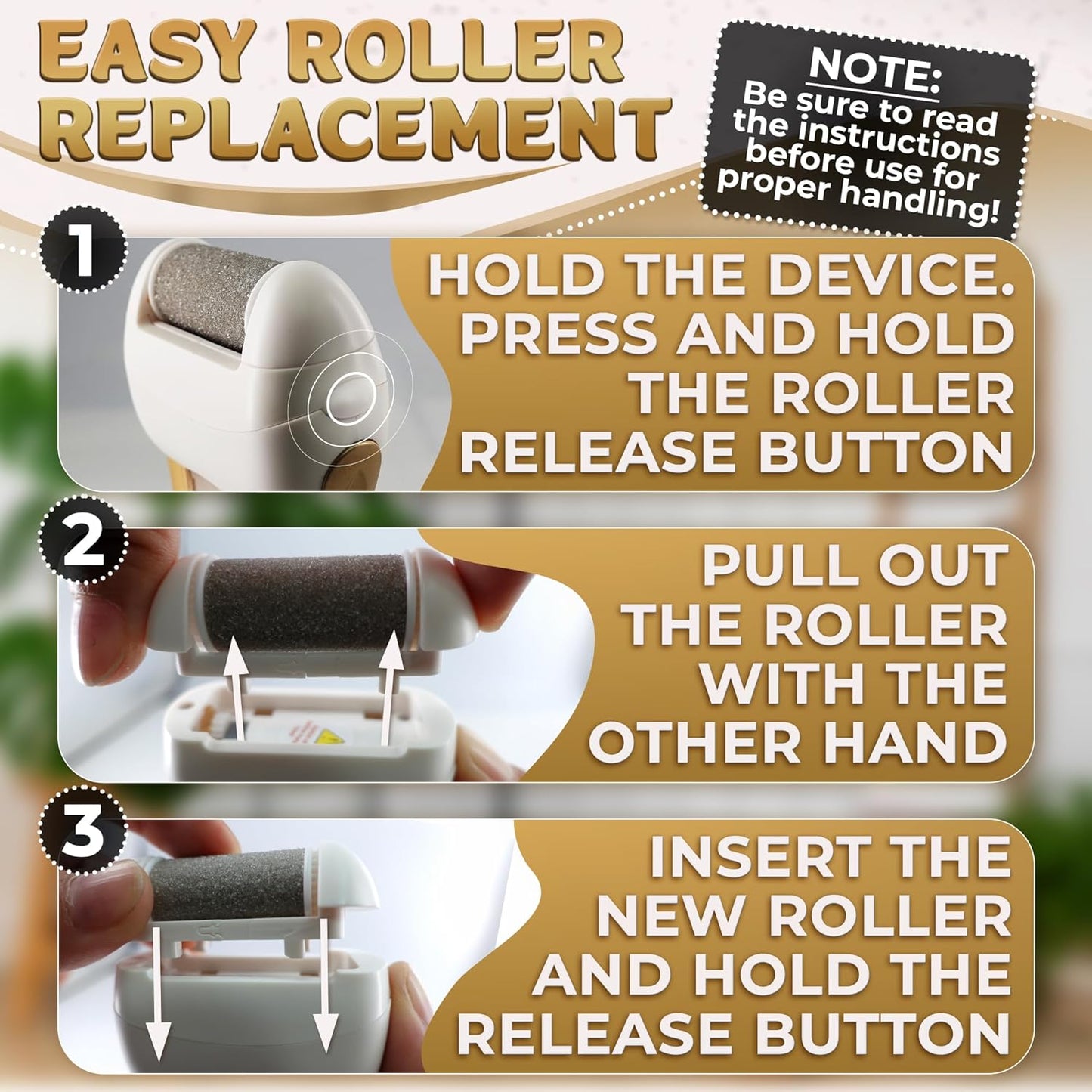 EASY ROLLER REPLACEMENT

NOTE:
Be sure to read the instructions before use for proper handling!

1
HOLD THE DEVICE. PRESS AND HOLD THE ROLLER RELEASE BUTTON

2
PULL OUT THE ROLLER WITH THE OTHER HAND

3
INSERT THE NEW ROLLER AND HOLD THE RELEASE BUTTON