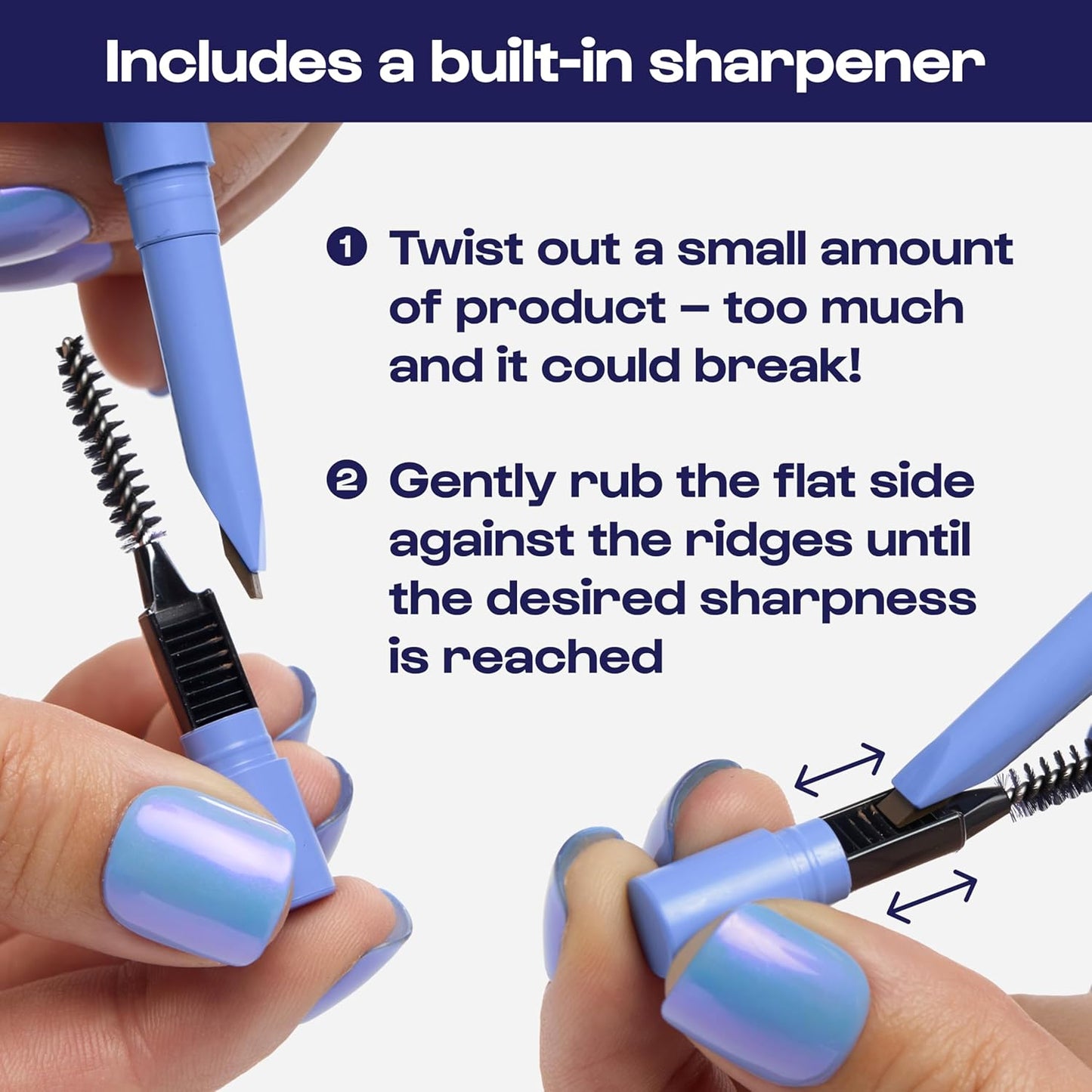 Includes a built-in sharpener

1 Twist out a small amount of product – too much and it could break!

2 Gently rub the flat side against the ridges until the desired sharpness is reached