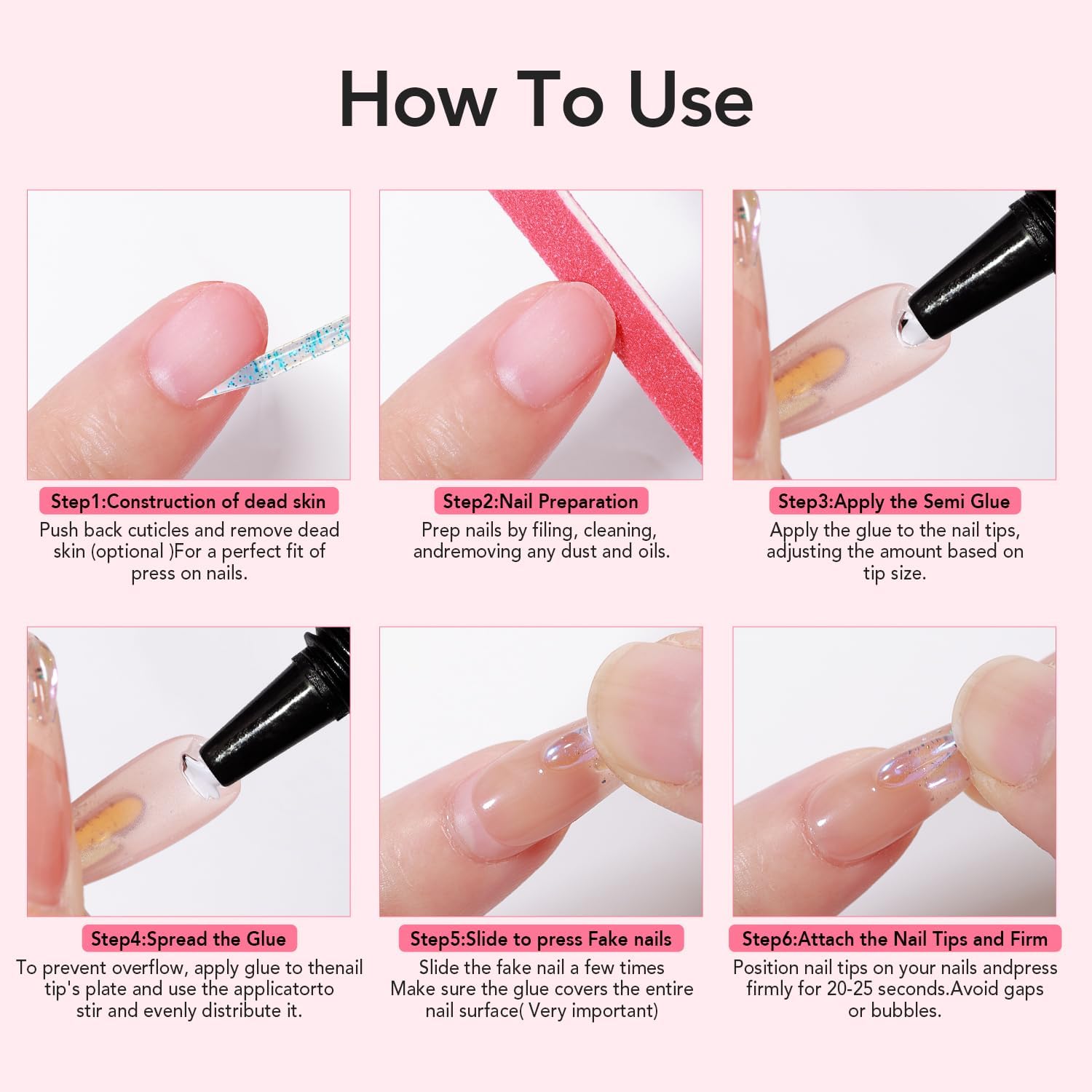 How To Use

Step1:Construction of dead skin

Push back cuticles and remove dead skin (optional )For a perfect fit of press on nails.

Step2:Nail Preparation

Prep nails by filing, cleaning, andremoving any dust and oils.

Step3:Apply the Semi Glue

Apply the glue to the nail tips, adjusting the amount based on tip size.

Step4:Spread the Glue

To prevent overflow, apply glue to thenail tip's plate and use the applicatorto stir and evenly distribute it.

Step5:Slide to press Fake nails

Slide the fake nail a few times Make sure the glue covers the entire nail surface( Very important)

Step6:Attach the Nail Tips and Firm

Position nail tips on your nails andpress firmly for 20-25 seconds.Avoid gaps or bubbles.