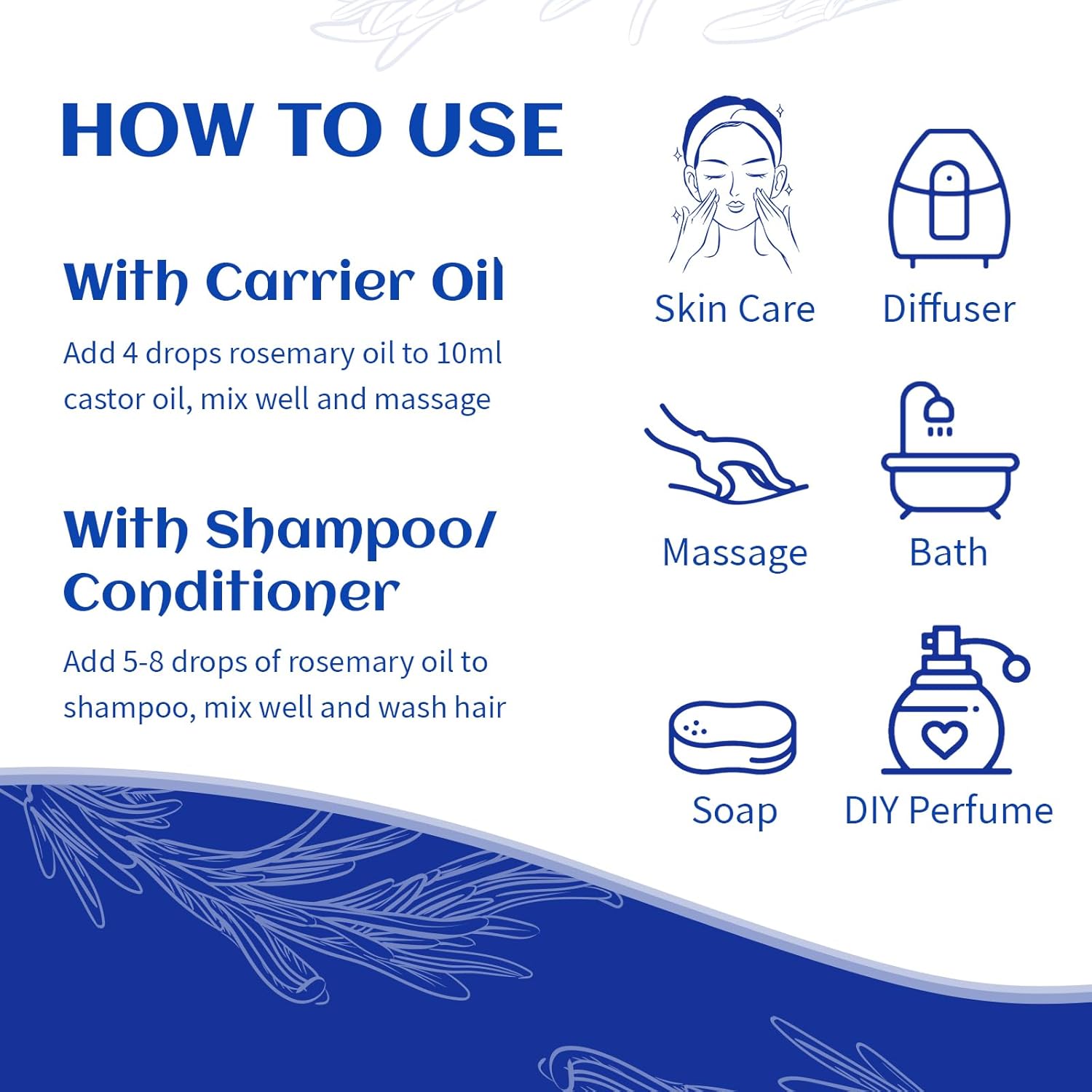 HOW TO USE

With Carrier Oil

Add 4 drops rosemary oil to 10ml castor oil, mix well and massage

With Shampoo/ Conditioner

Add 5-8 drops of rosemary oil to shampoo, mix well and wash hair

Skin Care

Diffuser

Massage

Bath

Soap

DIY Perfume