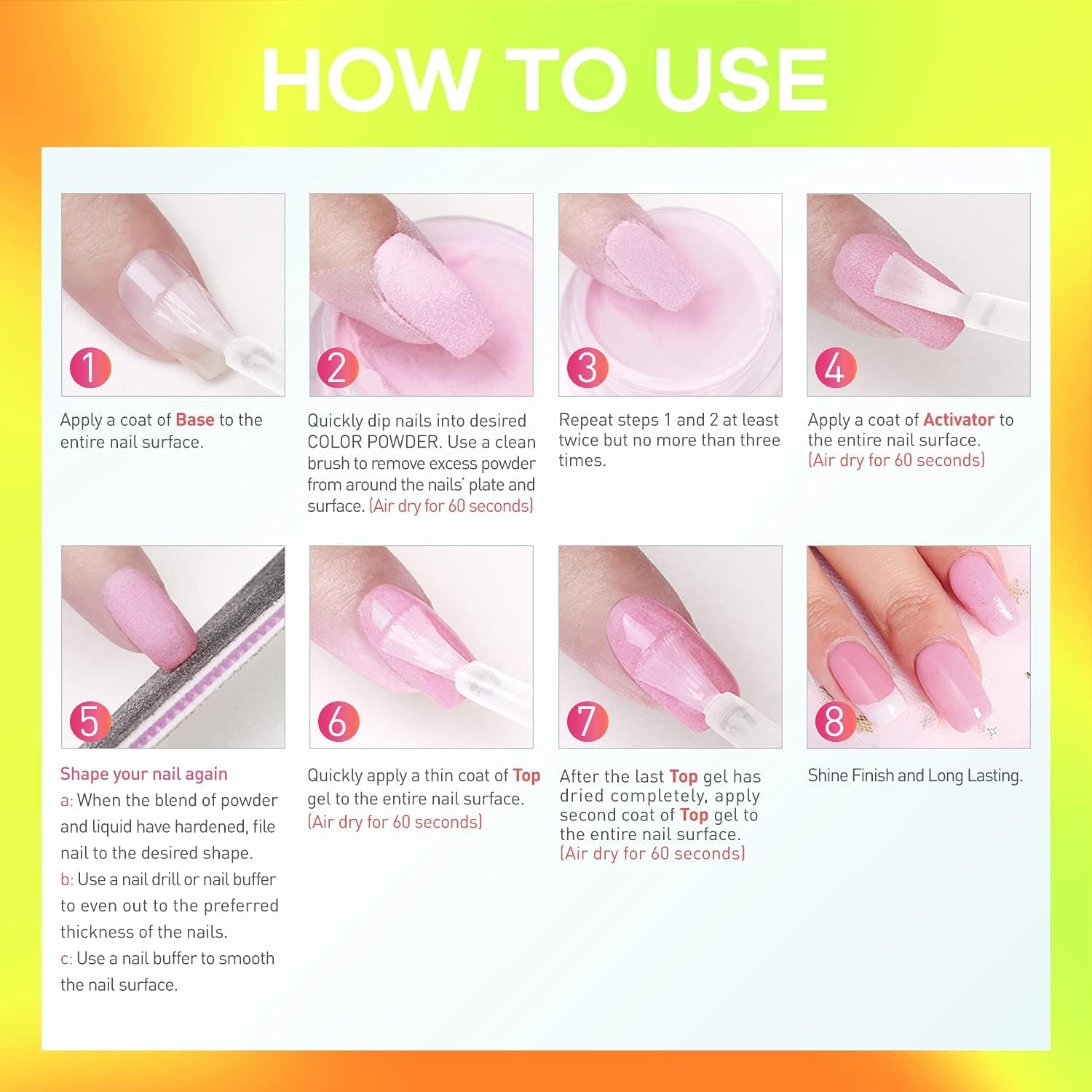 HOW TO USE

1

Apply a coat of Base to the entire nail surface.

2

Quickly dip nails into desired COLOR POWDER. Use a clean brush to remove excess powder from around the nails' plate and surface. (Air dry for 60 seconds)

3

Repeat steps 1 and 2 at least twice but no more than three times.

4

Apply a coat of Activator to the entire nail surface. (Air dry for 60 seconds)

5

Shape your nail again
a: When the blend of powder and liquid have hardened, file nail to the desired shape.
b: Use a nail drill or nail buffer to even out to the preferred thickness of the nails.
c: Use a nail buffer to smooth the nail surface.

6

Quickly apply a thin coat of Top gel to the entire nail surface. (Air dry for 60 seconds)

7

After the last Top gel has dried completely, apply second coat of Top gel to the entire nail surface. (Air dry for 60 seconds)

8

Shine Finish and Long Lasting.