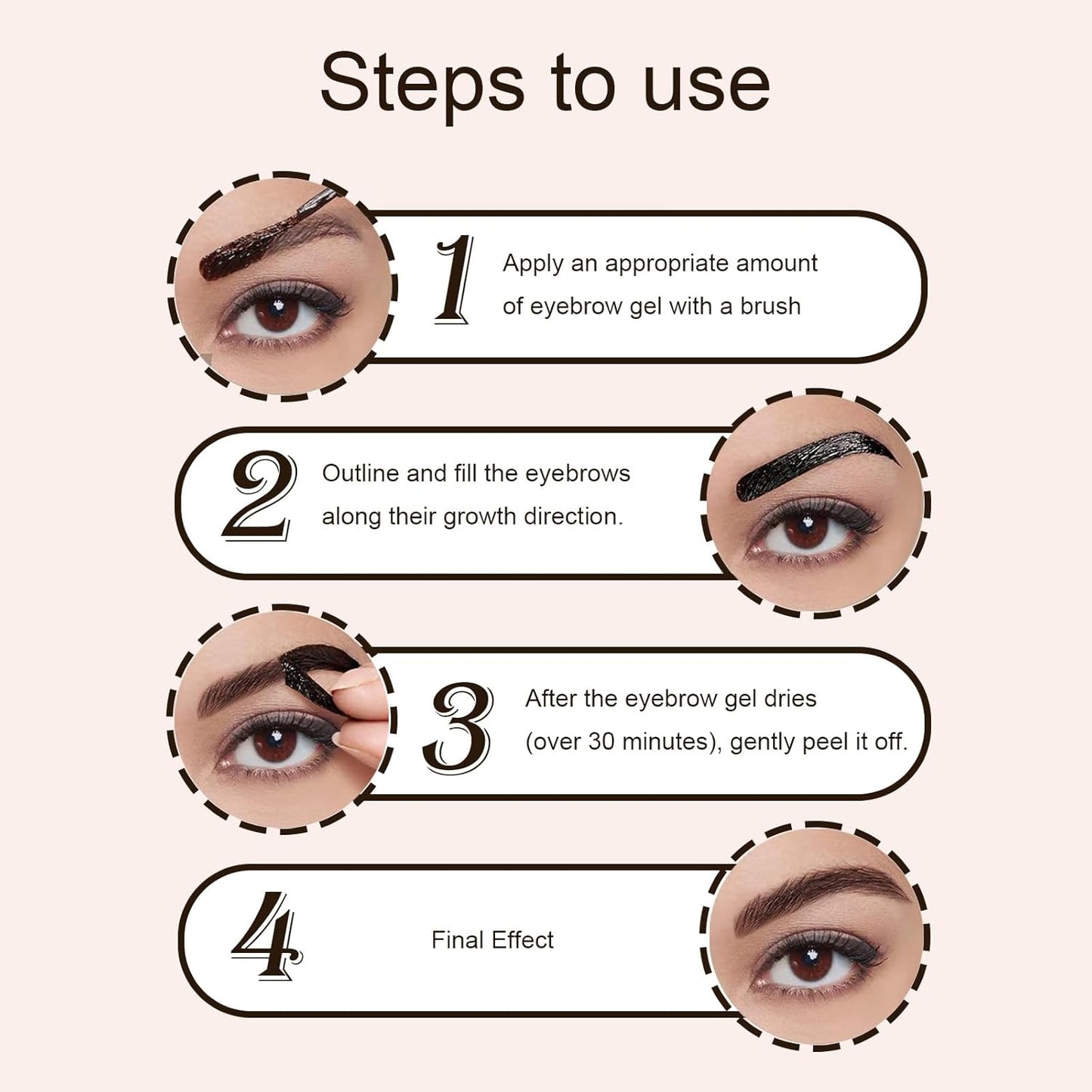 Steps to use

1 Apply an appropriate amount of eyebrow gel with a brush

2 Outline and fill the eyebrows along their growth direction.

3 After the eyebrow gel dries (over 30 minutes), gently peel it off.

4 Final Effect