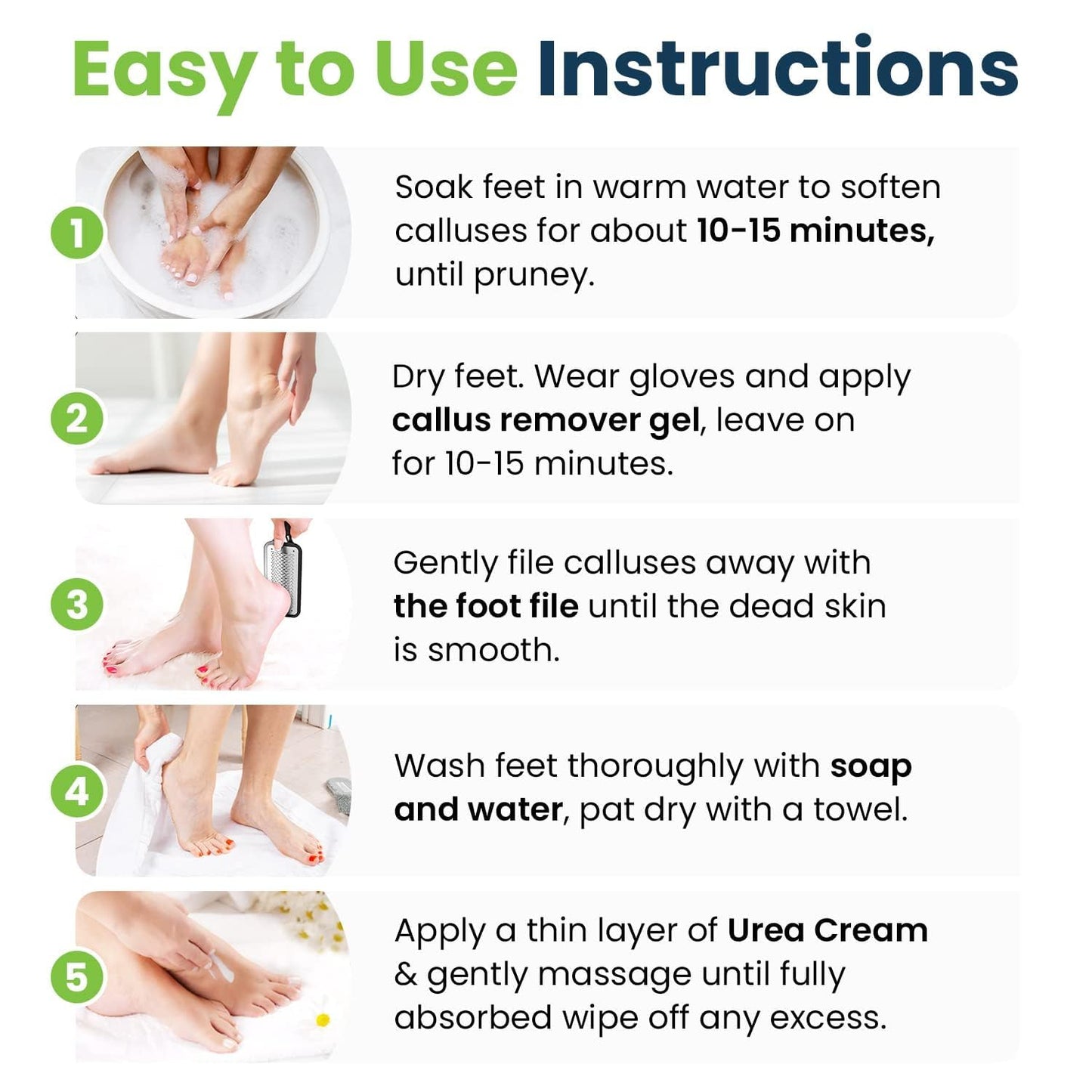 Easy to Use Instructions

1

Soak feet in warm water to soften calluses for about 10-15 minutes, until pruney.

2

Dry feet. Wear gloves and apply callus remover gel, leave on for 10-15 minutes.

3

Gently file calluses away with the foot file until the dead skin is smooth.

4

Wash feet thoroughly with soap and water, pat dry with a towel.

5

Apply a thin layer of Urea Cream & gently massage until fully absorbed wipe off any excess.