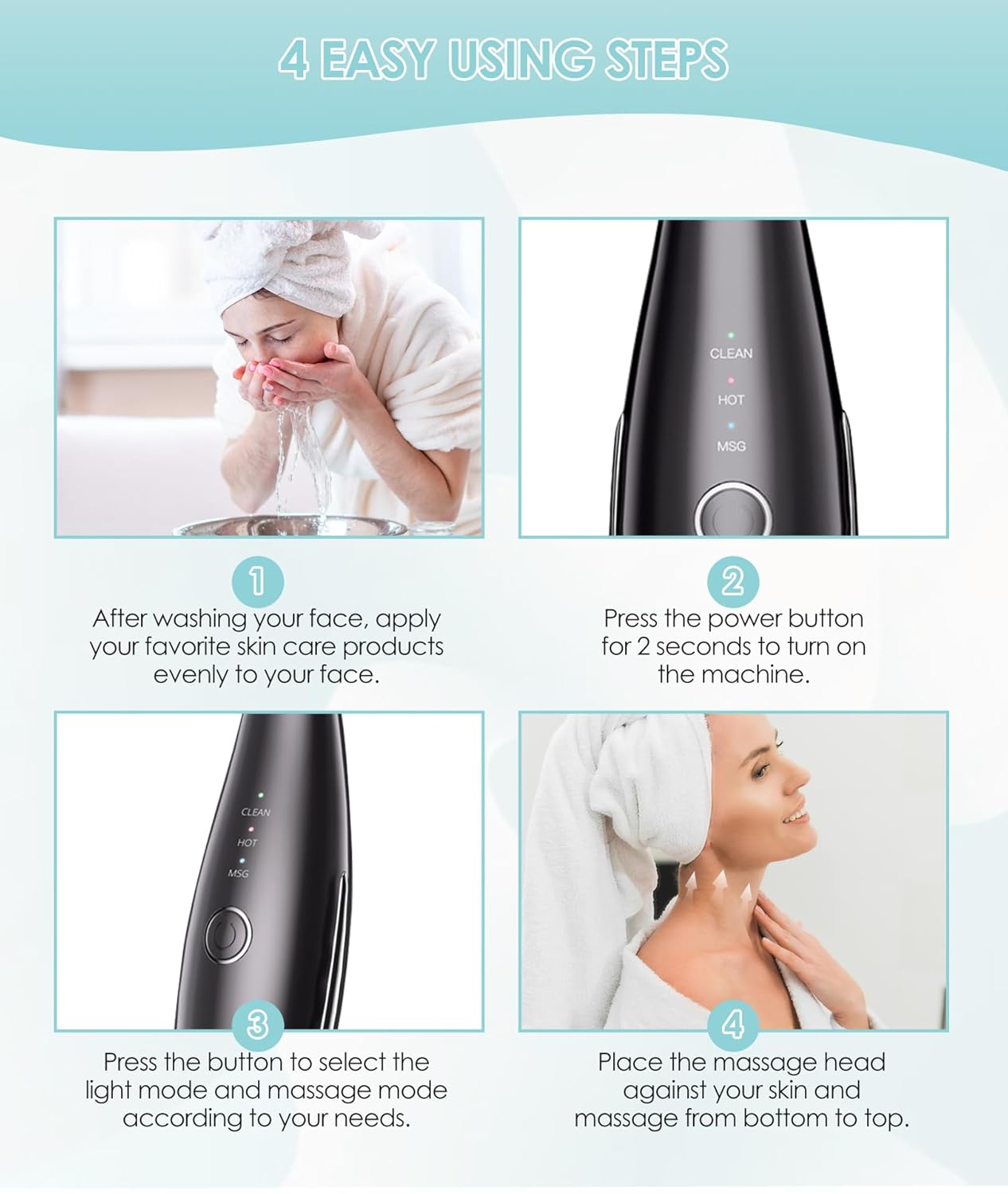 4 EASY USING STEPS

CLEAN
HOT
MSG

1
After washing your face, apply your favorite skin care products evenly to your face.

2
Press the power button for 2 seconds to turn on the machine.

CLEAN
HOT
MSG

3
Press the button to select the light mode and massage mode according to your needs.

4
Place the massage head against your skin and massage from bottom to top.