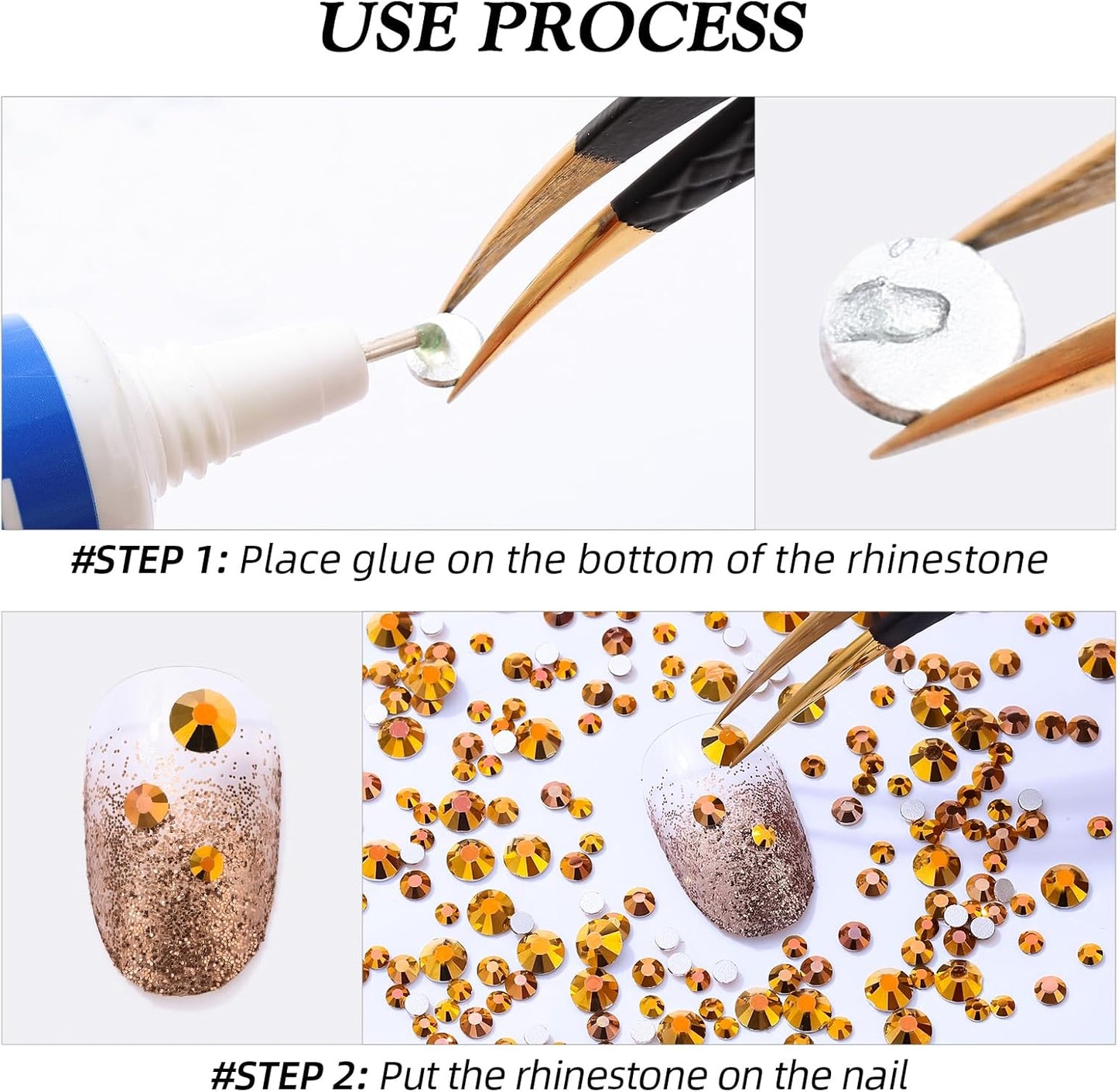 USE PROCESS

#STEP 1: Place glue on the bottom of the rhinestone

#STEP 2: Put the rhinestone on the nail