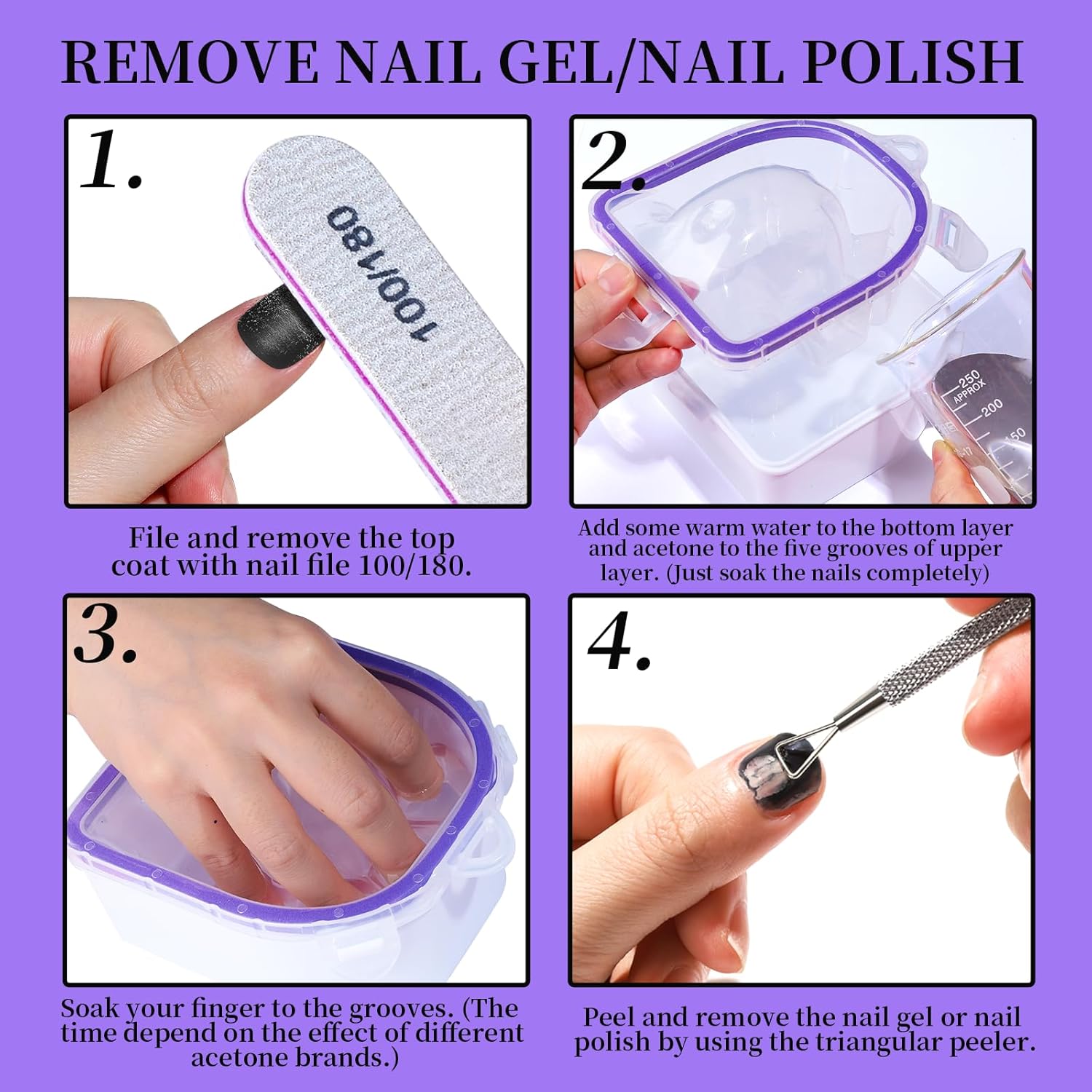 REMOVE NAIL GEL/NAIL POLISH

1.

100/180

File and remove the top coat with nail file 100/180.

2.

250 APPROX
200
150

Add some warm water to the bottom layer and acetone to the five grooves of upper layer. (Just soak the nails completely)

3.

Soak your finger to the grooves. (The time depend on the effect of different acetone brands.)

4.

Peel and remove the nail gel or nail polish by using the triangular peeler.