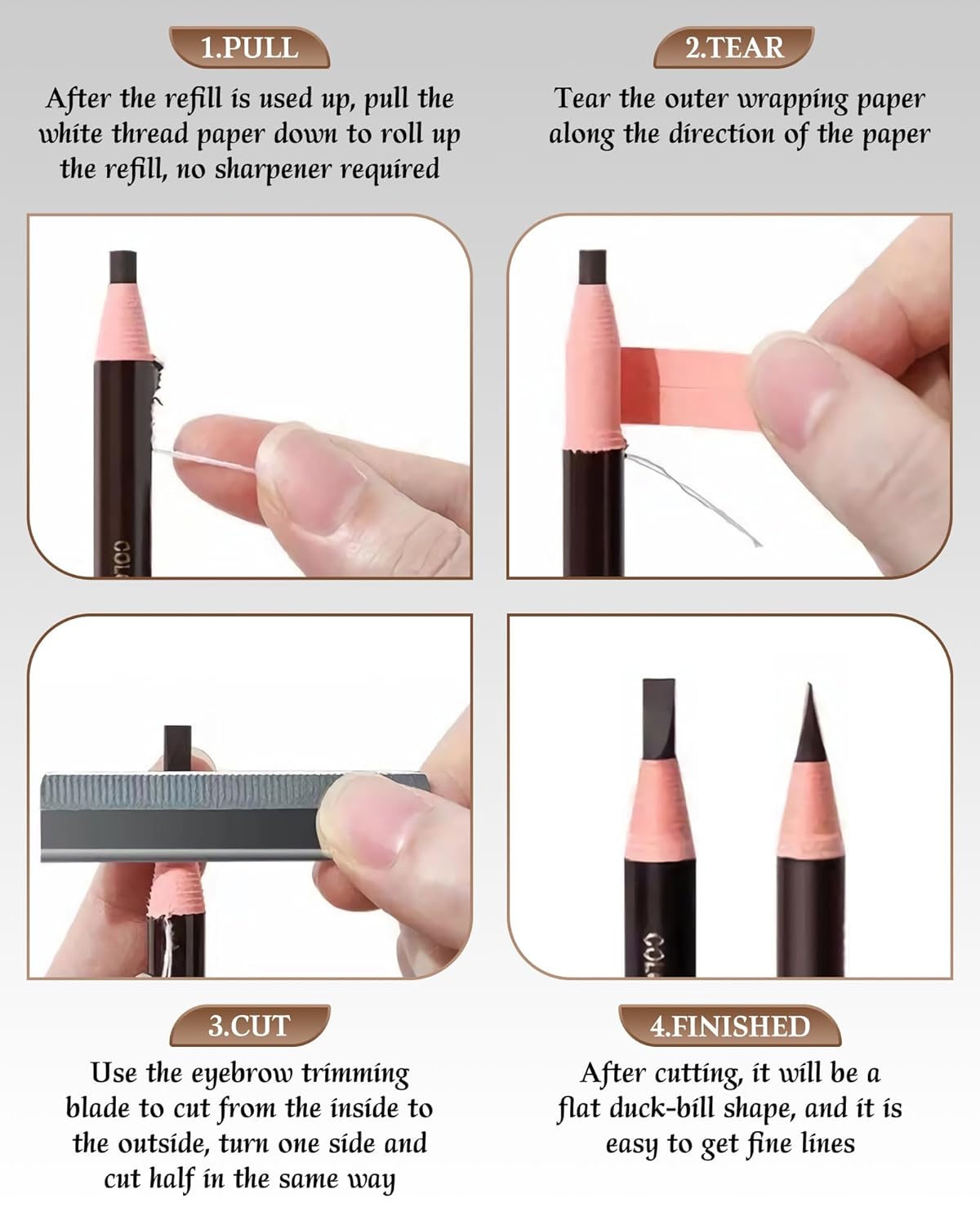 1.PULL

After the refill is used up, pull the white thread paper down to roll up the refill, no sharpener required

2.TEAR

Tear the outer wrapping paper along the direction of the paper

COL

COL

3.CUT

Use the eyebrow trimming blade to cut from the inside to the outside, turn one side and cut half in the same way

4.FINISHED

After cutting, it will be a flat duck-bill shape, and it is easy to get fine lines