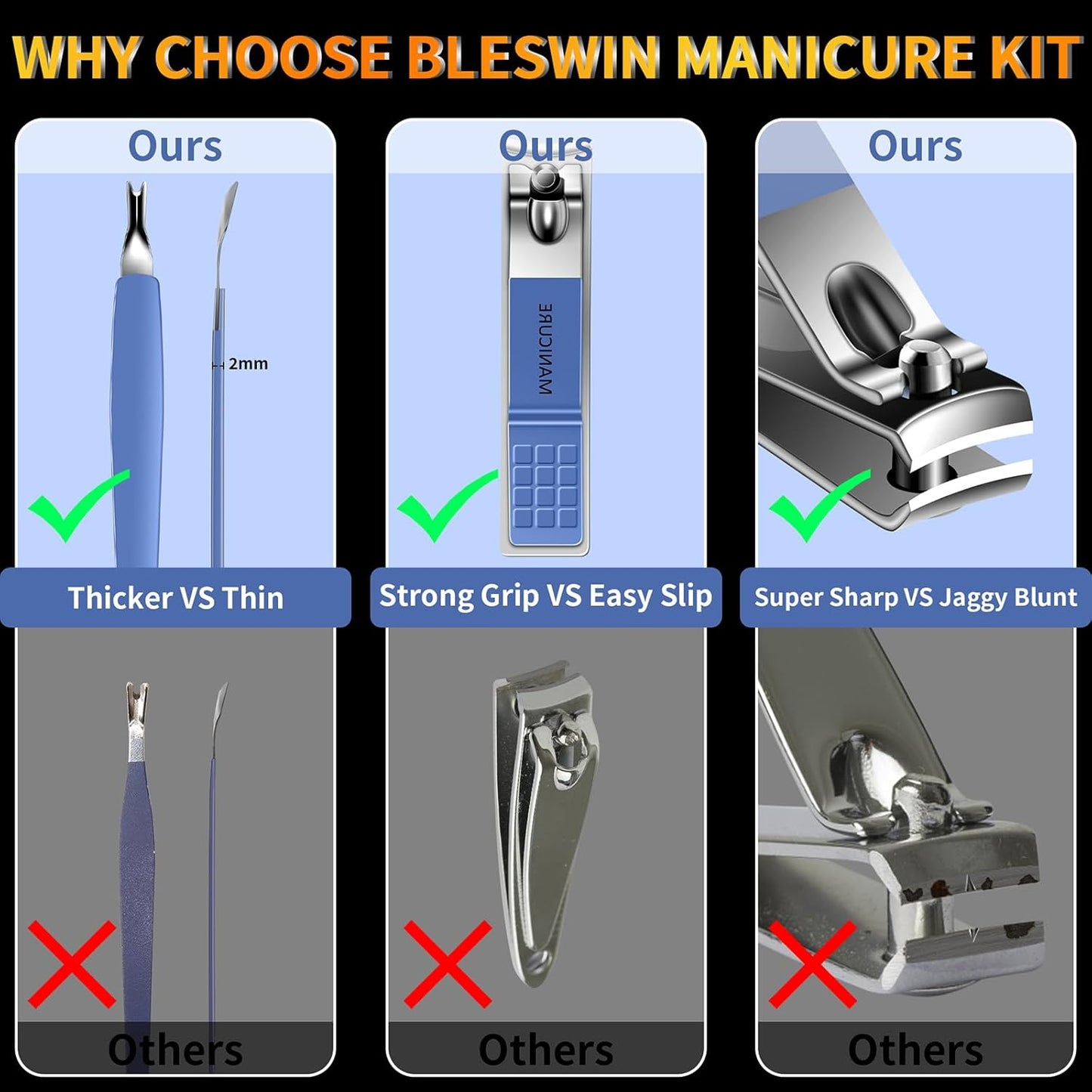 WHY CHOOSE BLESWIN MANICURE KIT

Ours

2mm

Thicker VS Thin

Others

Ours

MANICURE

Strong Grip VS Easy Slip

Others

Ours

Super Sharp VS Jaggy Blunt

Others