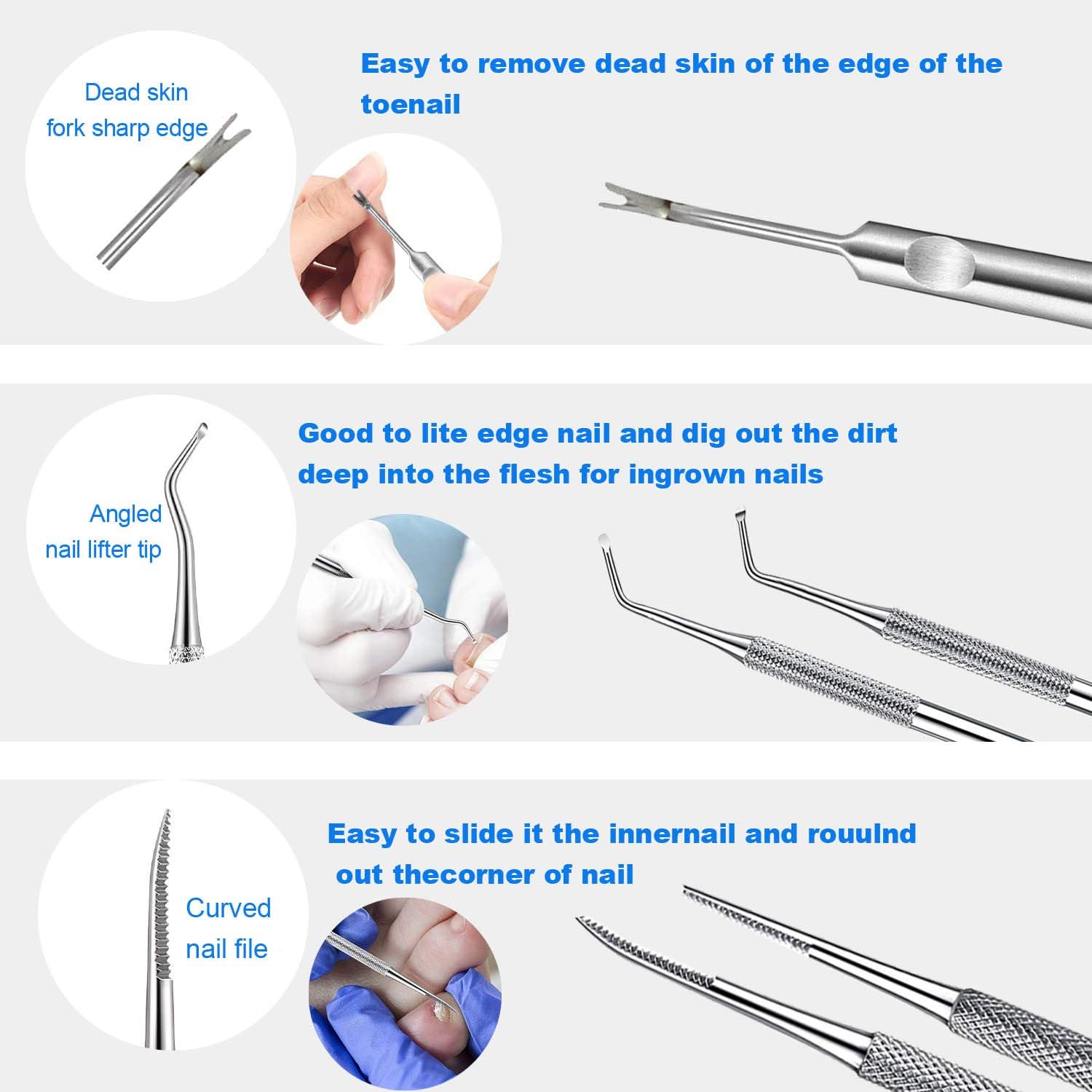 Dead skin fork sharp edge

Easy to remove dead skin of the edge of the toenail

Angled nail lifter tip

Good to lite edge nail and dig out the dirt deep into the flesh for ingrown nails

Curved nail file

Easy to slide it the innernail and rouulnd out thecorner of nail