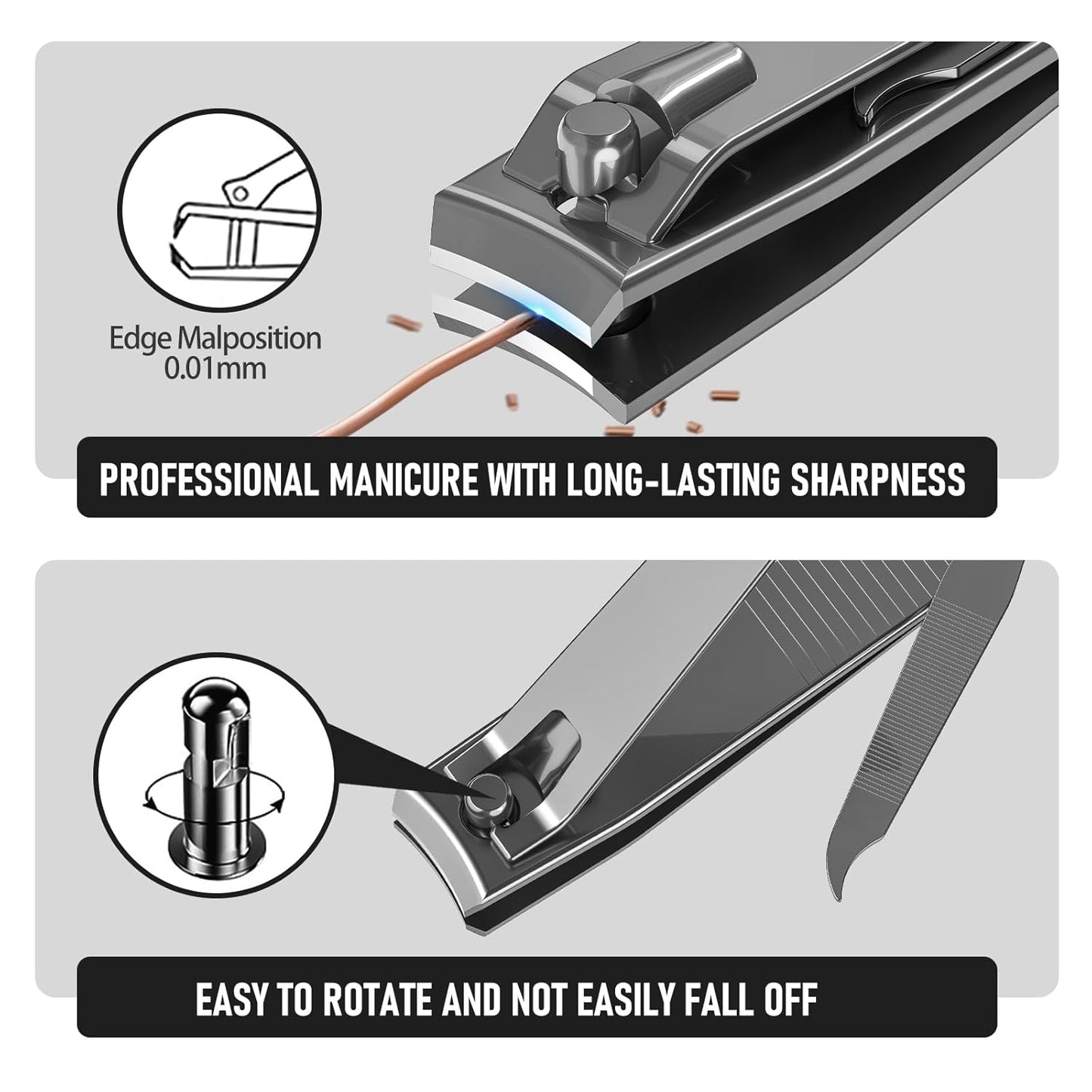 Edge Malposition
0.01mm

PROFESSIONAL MANICURE WITH LONG-LASTING SHARPNESS

EASY TO ROTATE AND NOT EASILY FALL OFF