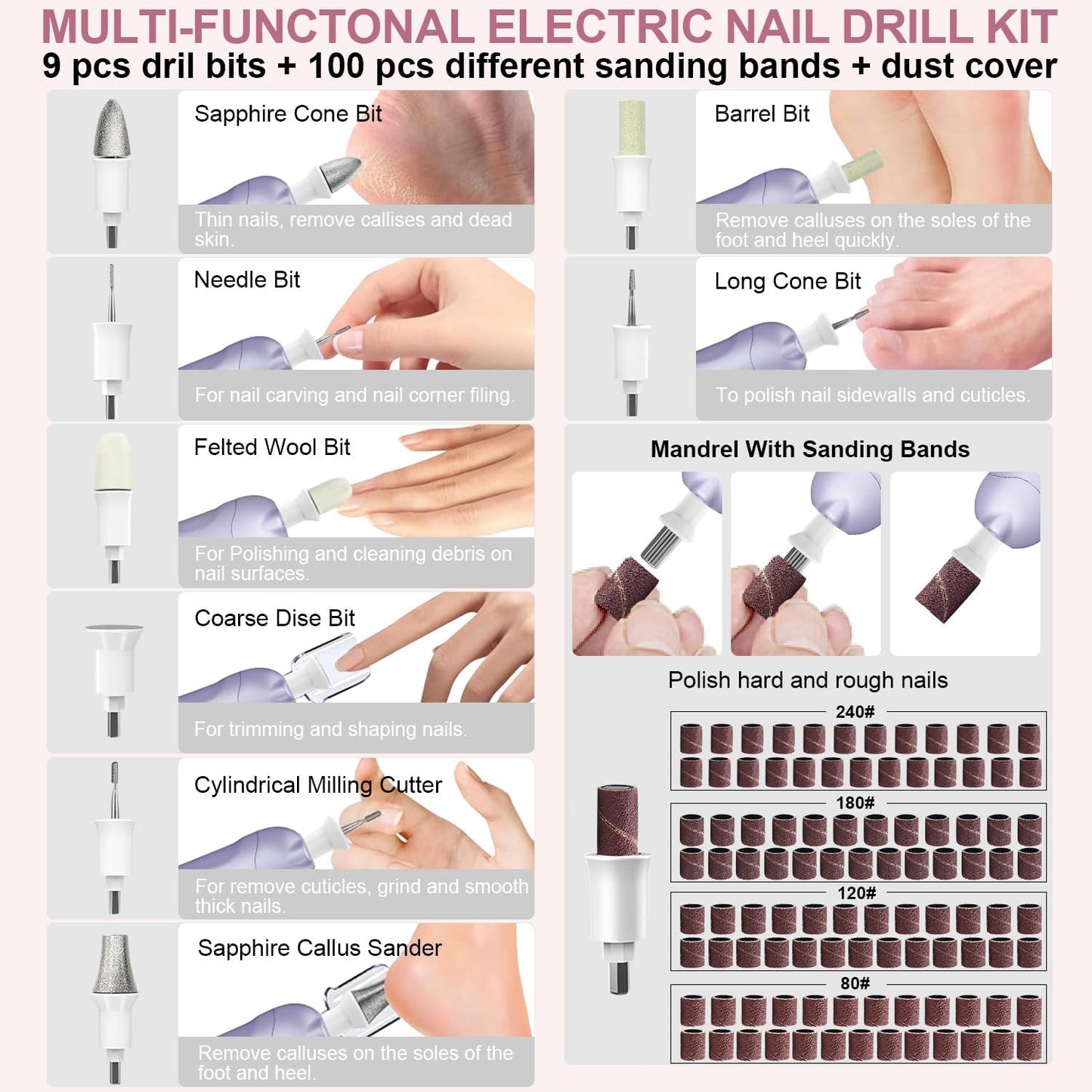 MULTI-FUNCTONAL ELECTRIC NAIL DRILL KIT
9 pcs dril bits + 100 pcs different sanding bands + dust cover

Sapphire Cone Bit
Thin nails, remove callises and dead skin.

Needle Bit
For nail carving and nail corner filing.

Felted Wool Bit
For Polishing and cleaning debris on nail surfaces.

Coarse Dise Bit
For trimming and shaping nails.

Cylindrical Milling Cutter
For remove cuticles, grind and smooth thick nails.

Sapphire Callus Sander
Remove calluses on the soles of the foot and heel.

Barrel Bit
Remove calluses on the soles of the foot and heel quickly.

Long Cone Bit
To polish nail sidewalls and cuticles.

Mandrel With Sanding Bands

Polish hard and rough nails

240#

180#

120#

80#