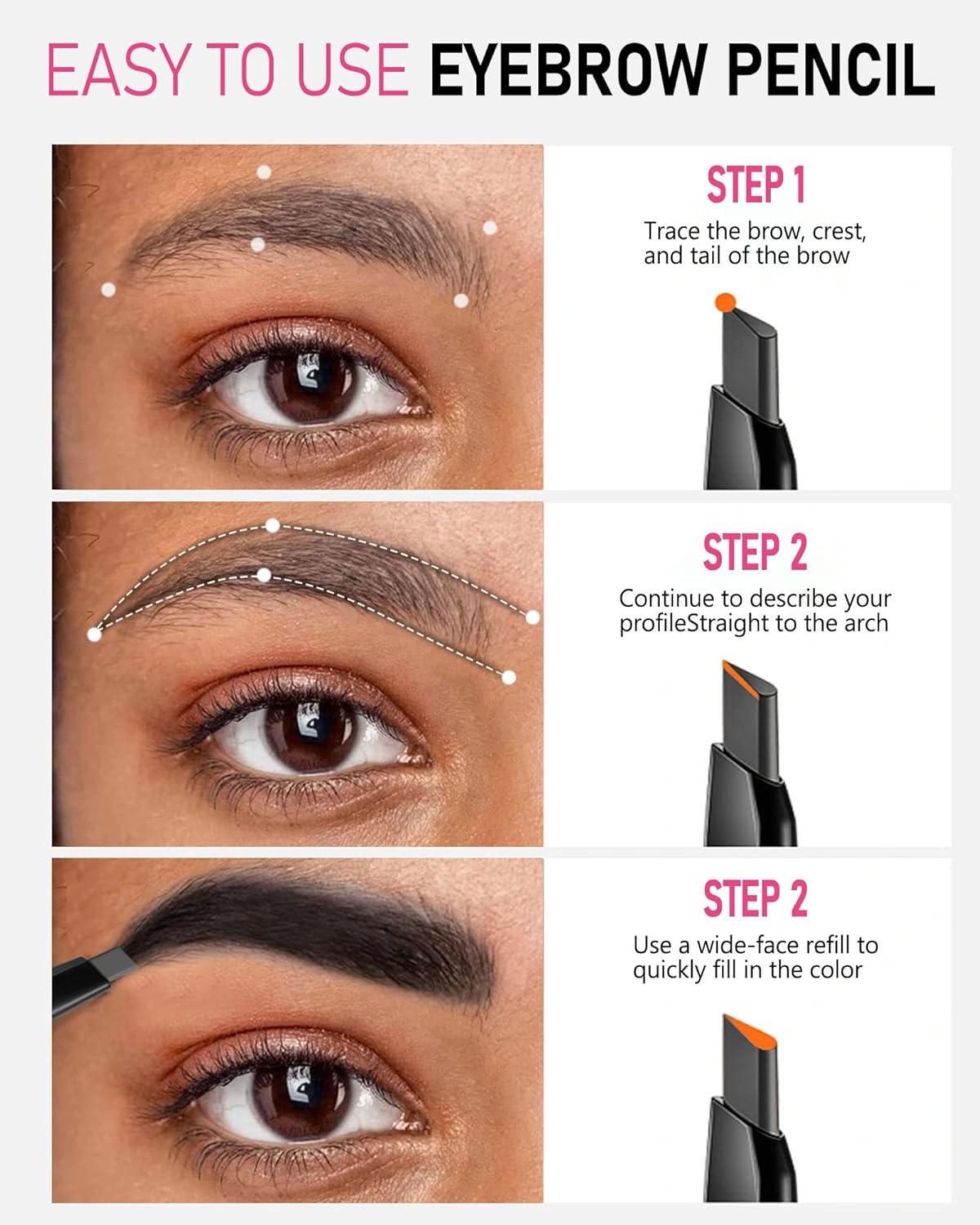 EASY TO USE EYEBROW PENCIL

STEP 1

Trace the brow, crest, and tail of the brow

STEP 2

Continue to describe your profileStraight to the arch

STEP 2

Use a wide-face refill to quickly fill in the color