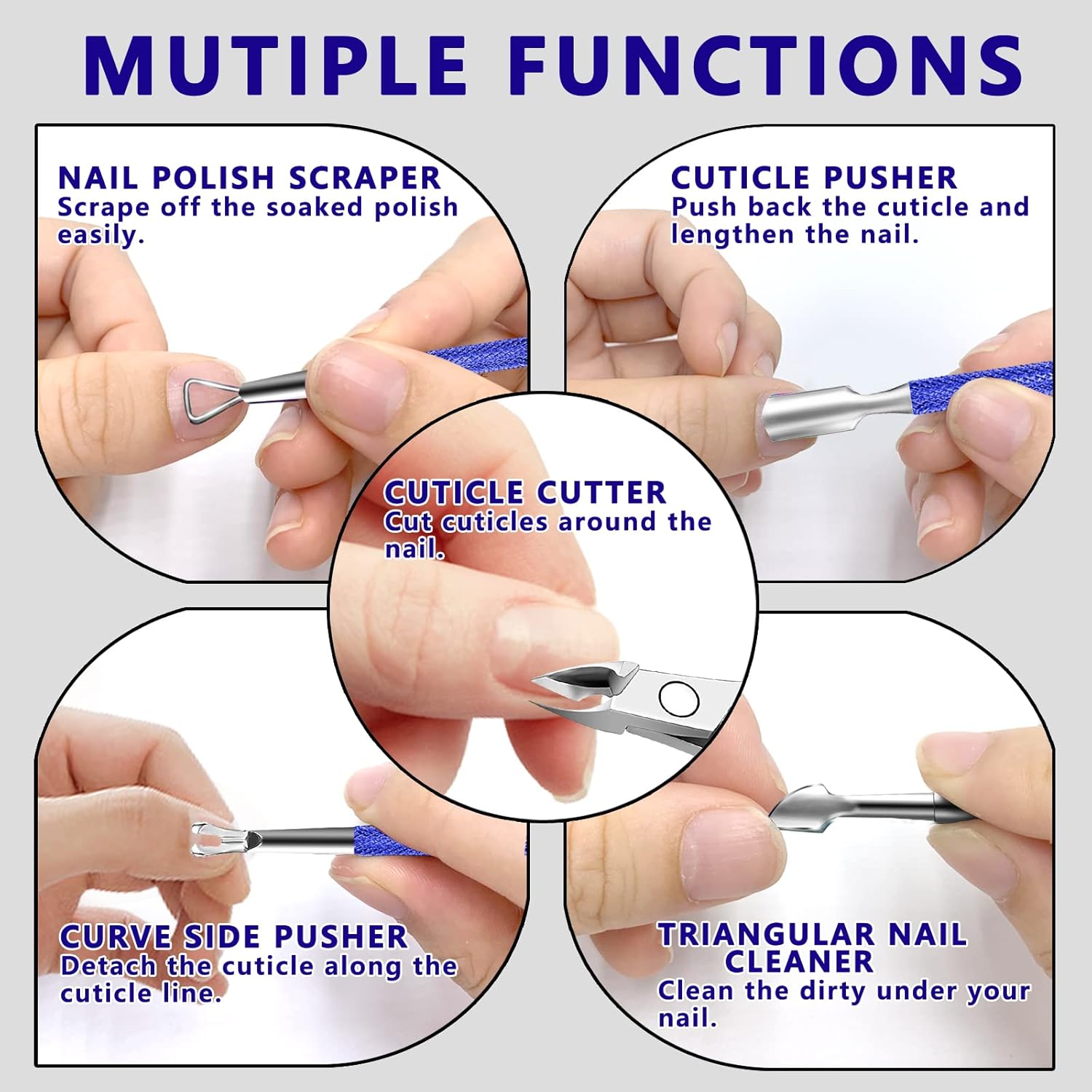 MUTIPLE FUNCTIONS

NAIL POLISH SCRAPER
Scrape off the soaked polish easily.

CUTICLE PUSHER
Push back the cuticle and lengthen the nail.

CUTICLE CUTTER
Cut cuticles around the nail.

CURVE SIDE PUSHER
Detach the cuticle along the cuticle line.

TRIANGULAR NAIL CLEANER
Clean the dirty under your nail.