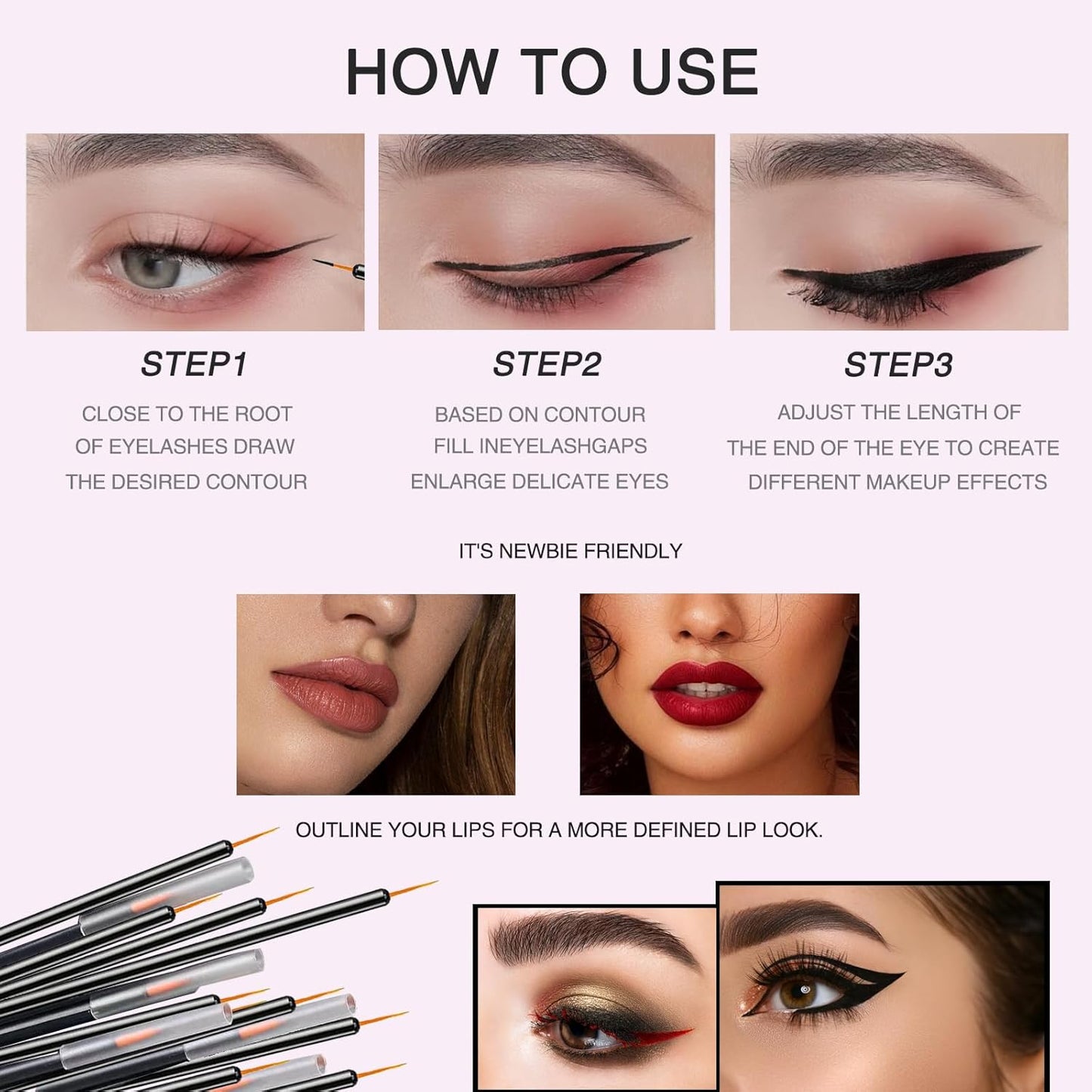 HOW TO USE

STEP1

CLOSE TO THE ROOT OF EYELASHES DRAW THE DESIRED CONTOUR

STEP2

BASED ON CONTOUR FILL INEYELASHGAPS ENLARGE DELICATE EYES

STEP3

ADJUST THE LENGTH OF THE END OF THE EYE TO CREATE DIFFERENT MAKEUP EFFECTS

IT'S NEWBIE FRIENDLY

OUTLINE YOUR LIPS FOR A MORE DEFINED LIP LOOK.