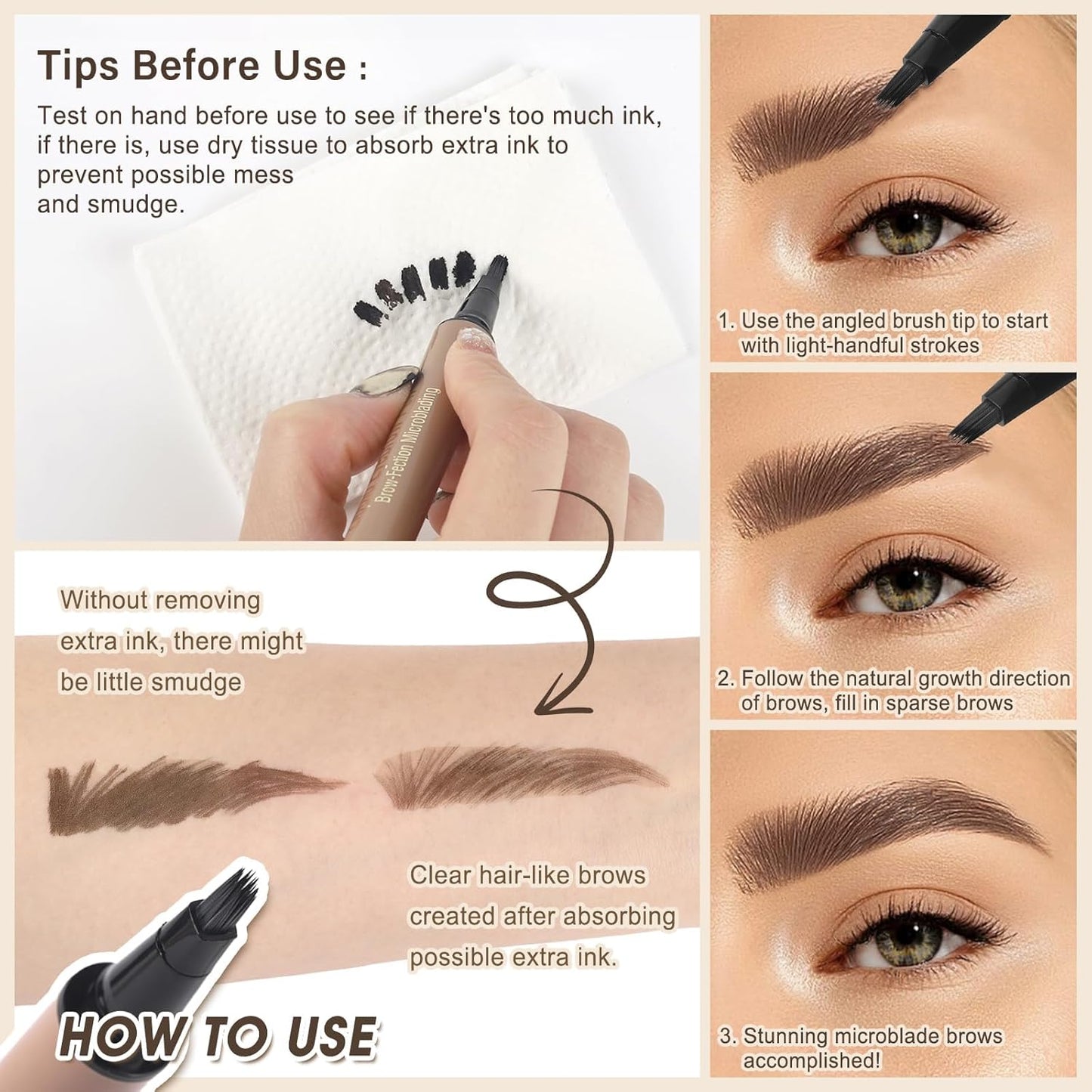 Tips Before Use :

Test on hand before use to see if there's too much ink, if there is, use dry tissue to absorb extra ink to prevent possible mess and smudge.

Brow-Fection Microblading

Without removing extra ink, there might be little smudge

Clear hair-like brows created after absorbing possible extra ink.

HOW TO USE

1. Use the angled brush tip to start with light-handful strokes

2. Follow the natural growth direction of brows, fill in sparse brows

3. Stunning microblade brows accomplished!