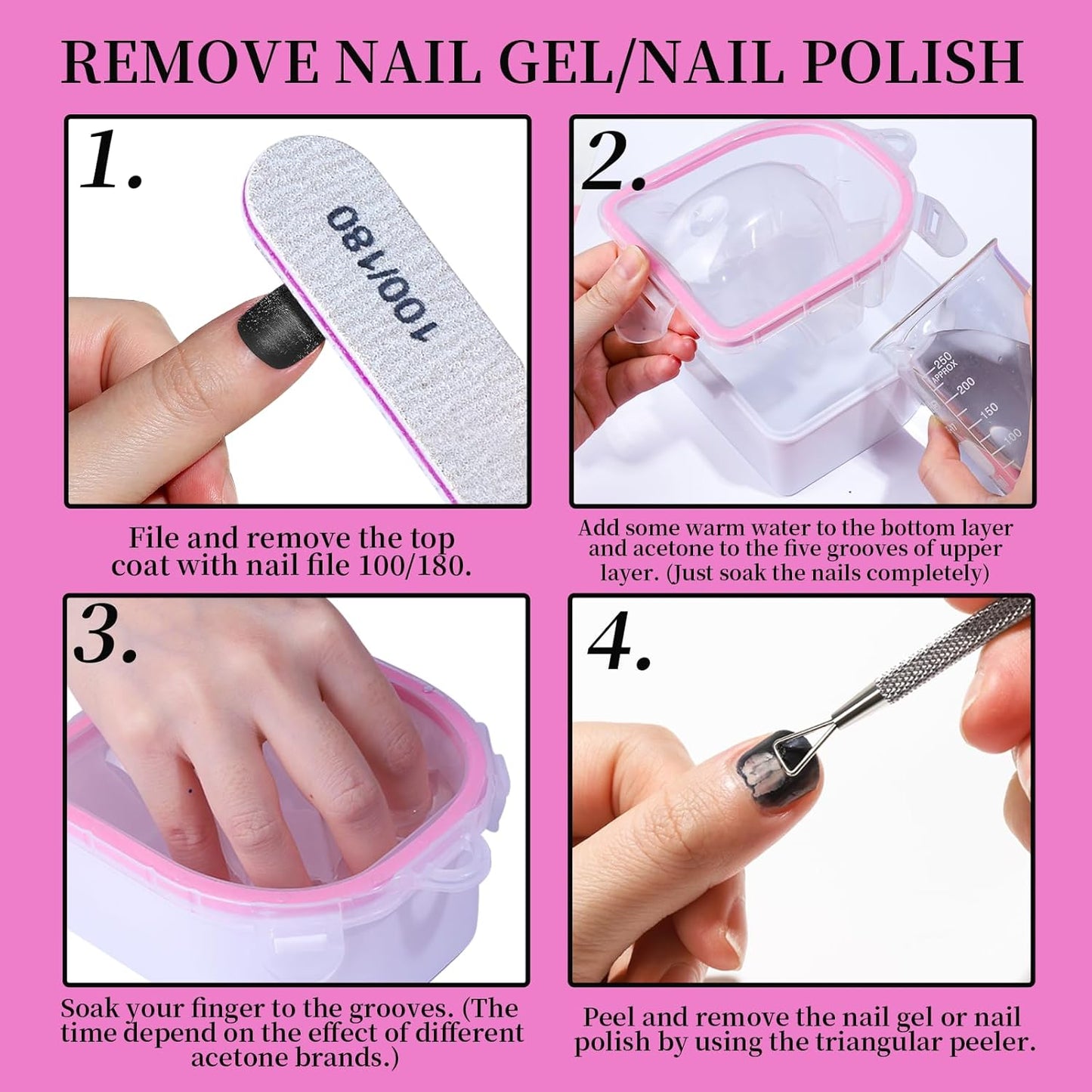 REMOVE NAIL GEL/NAIL POLISH

1.

100/180

File and remove the top coat with nail file 100/180.

2.

250 APPROX
200
150
100

Add some warm water to the bottom layer and acetone to the five grooves of upper layer. (Just soak the nails completely)

3.

Soak your finger to the grooves. (The time depend on the effect of different acetone brands.)

4.

Peel and remove the nail gel or nail polish by using the triangular peeler.