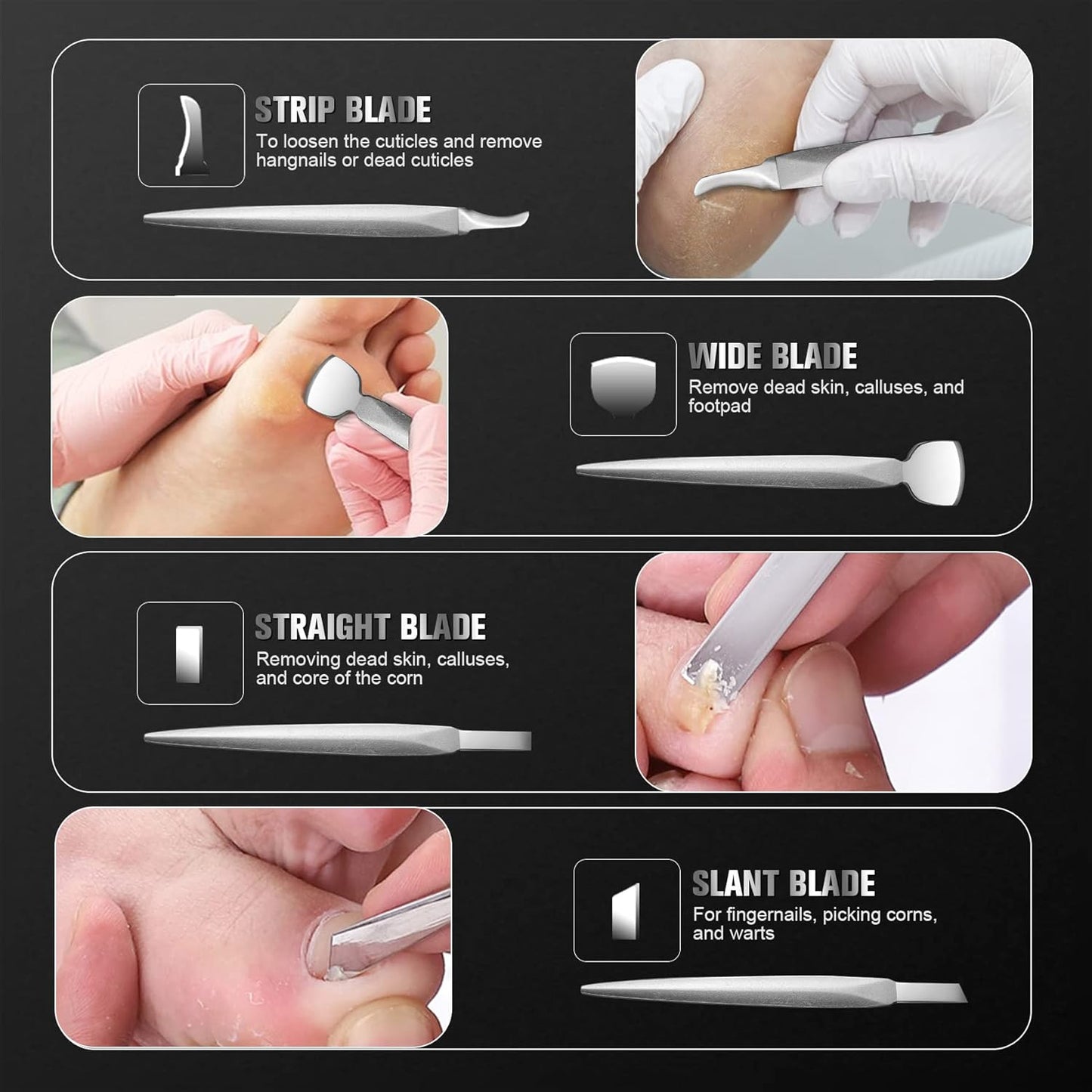 STRIP BLADE
To loosen the cuticles and remove hangnails or dead cuticles

WIDE BLADE
Remove dead skin, calluses, and footpad

STRAIGHT BLADE
Removing dead skin, calluses, and core of the corn

SLANT BLADE
For fingernails, picking corns, and warts