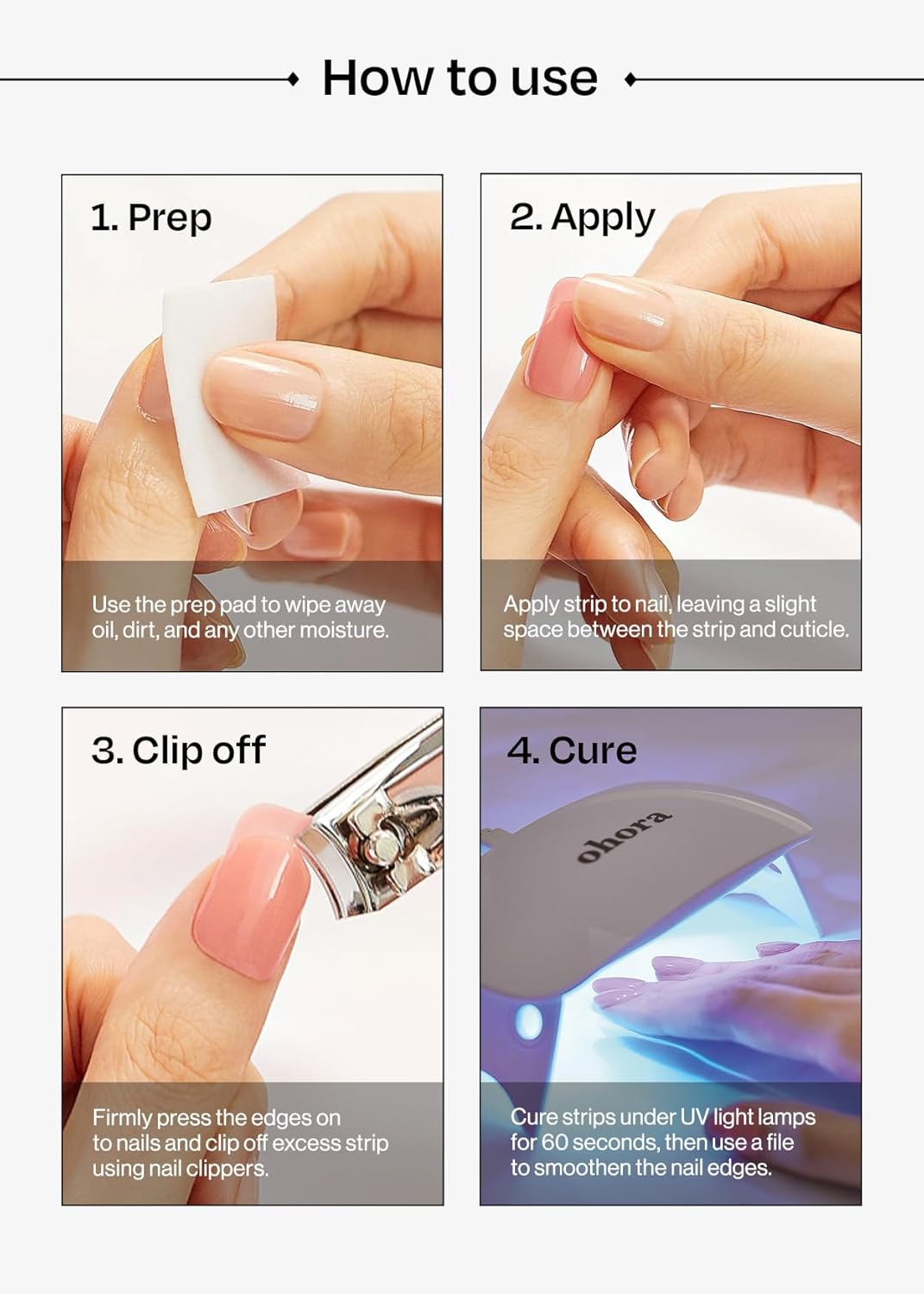 How to use

1. Prep

Use the prep pad to wipe away oil, dirt, and any other moisture.

2. Apply

Apply strip to nail, leaving a slight space between the strip and cuticle.

3. Clip off

Firmly press the edges on to nails and clip off excess strip using nail clippers.

4. Cure

ohora

Cure strips under UV light lamps for 60 seconds, then use a file to smoothen the nail edges.