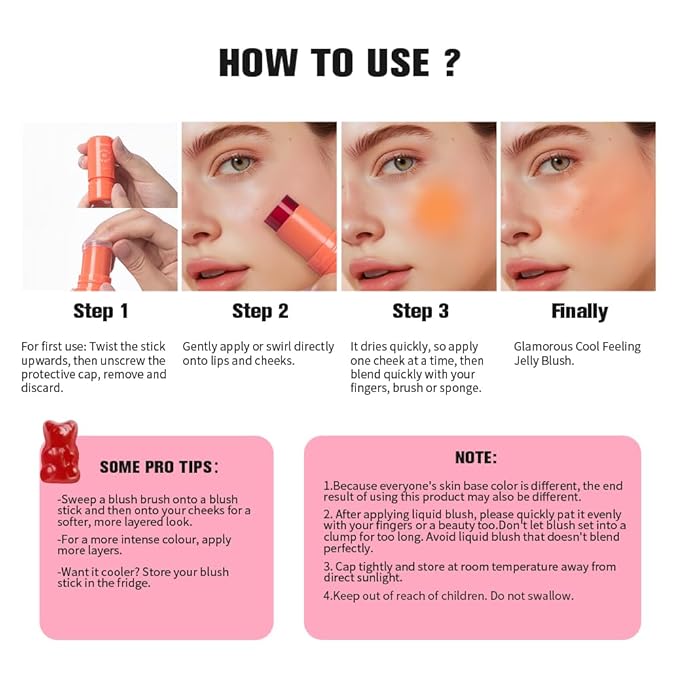 HOW TO USE ?

Step 1

For first use: Twist the stick upwards, then unscrew the protective cap, remove and discard.

Step 2

Gently apply or swirl directly onto lips and cheeks.

Step 3

It dries quickly, so apply one cheek at a time, then blend quickly with your fingers, brush or sponge.

Finally

Glamorous Cool Feeling Jelly Blush.

SOME PRO TIPS:

-Sweep a blush brush onto a blush stick and then onto your cheeks for a softer, more layered look.

-For a more intense colour, apply more layers.

-Want it cooler? Store your blush stick in the fridge.

NOTE:

1.Because everyone's skin base color is different, the end result of using this product may also be different.

2. After applying liquid blush, please quickly pat it evenly with your fingers or a beauty too.Don't let blush set into a clump for too long. Avoid liquid blush that doesn't blend perfectly.

3. Cap tightly and store at room temperature away from direct sunlight.

4.Keep out of reach of children. Do not swallow.