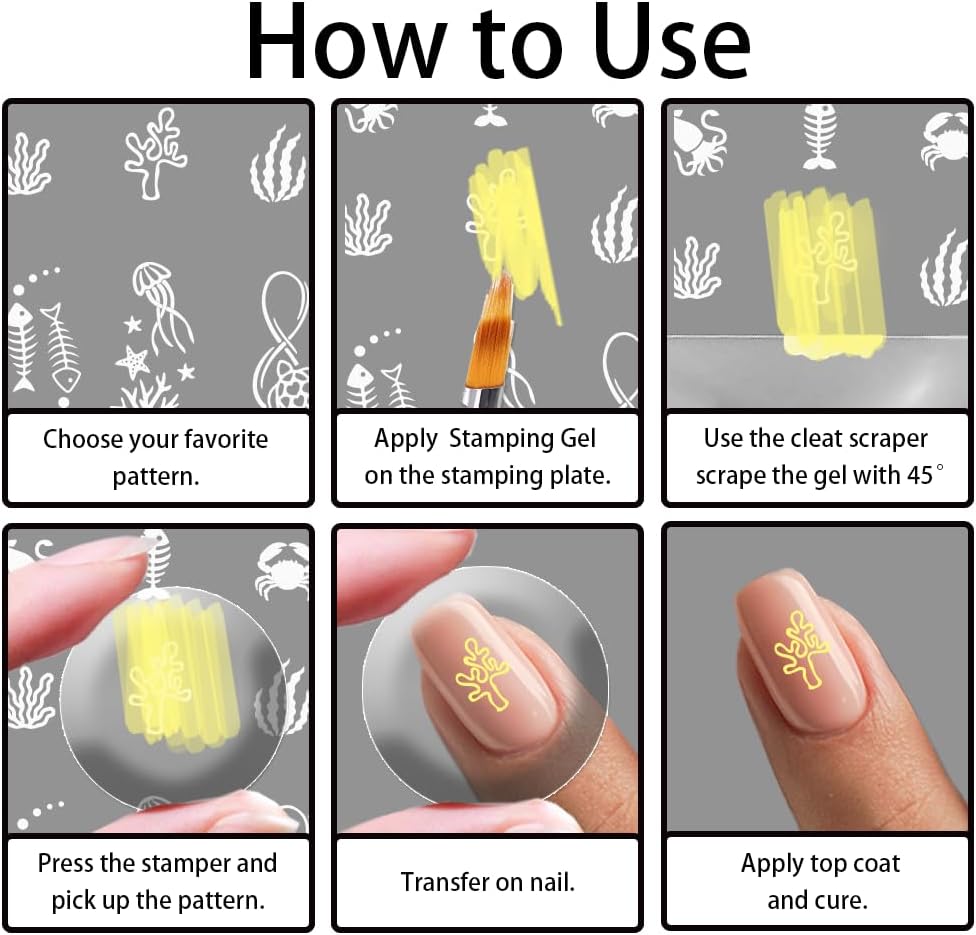 How to Use

Choose your favorite pattern.

Apply Stamping Gel on the stamping plate.

Use the cleat scraper scrape the gel with 45°

Press the stamper and pick up the pattern.

Transfer on nail.

Apply top coat and cure.