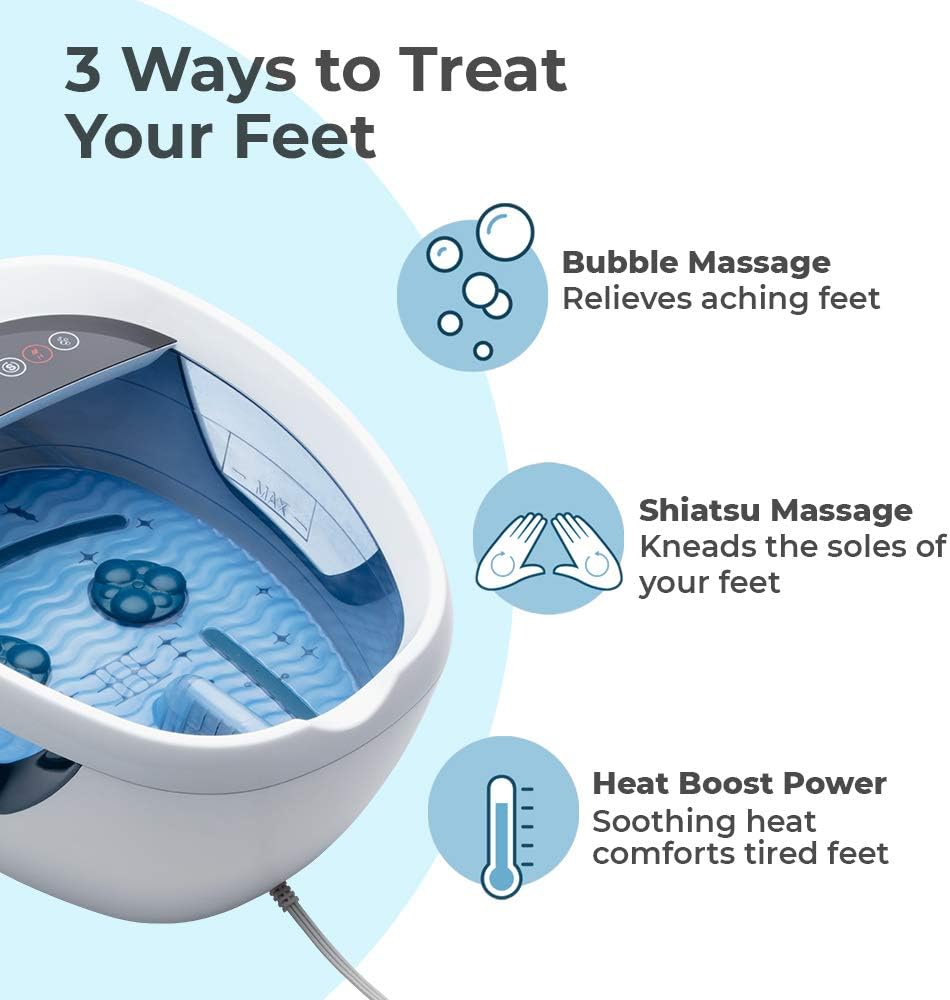 3 Ways to Treat Your Feet

MAX

Bubble Massage
Relieves aching feet

Shiatsu Massage
Kneads the soles of your feet

Heat Boost Power
Soothing heat comforts tired feet