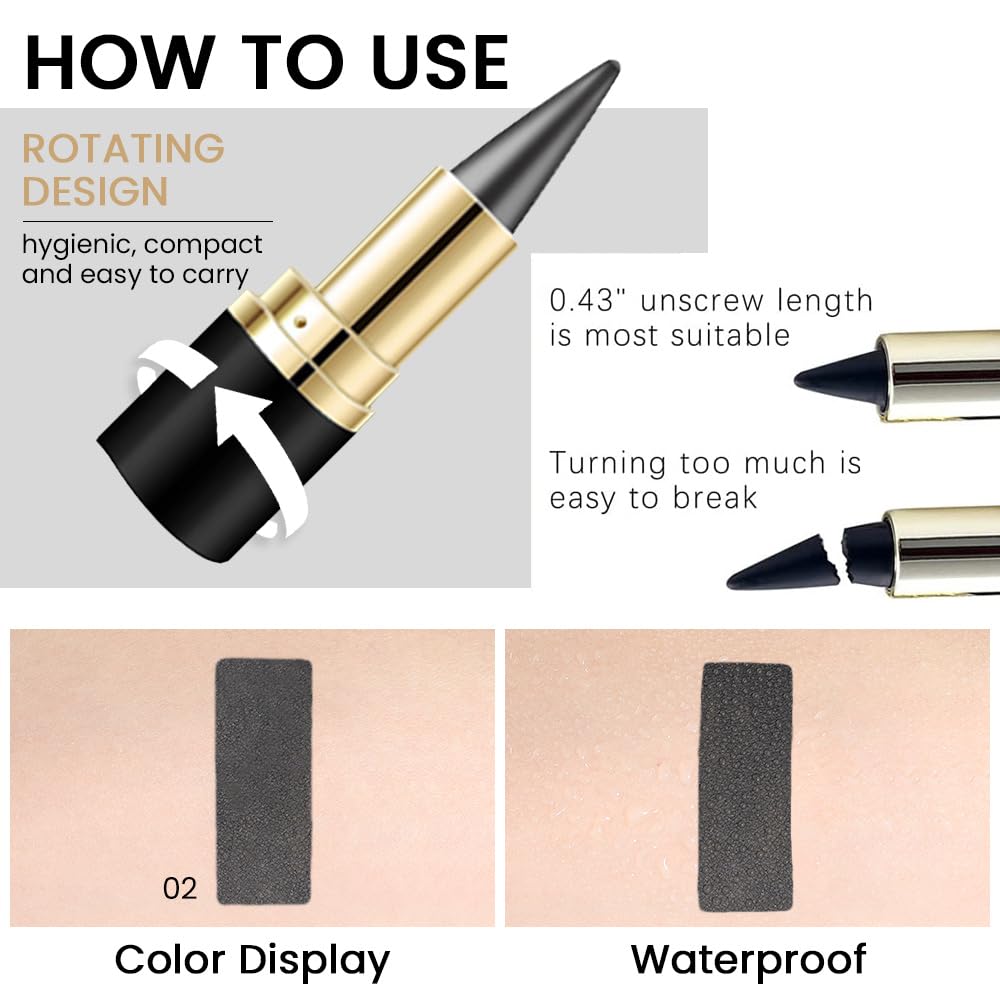 HOW TO USE

ROTATING DESIGN

hygienic, compact and easy to carry

0.43" unscrew length is most suitable

Turning too much is easy to break

02

Color Display

Waterproof