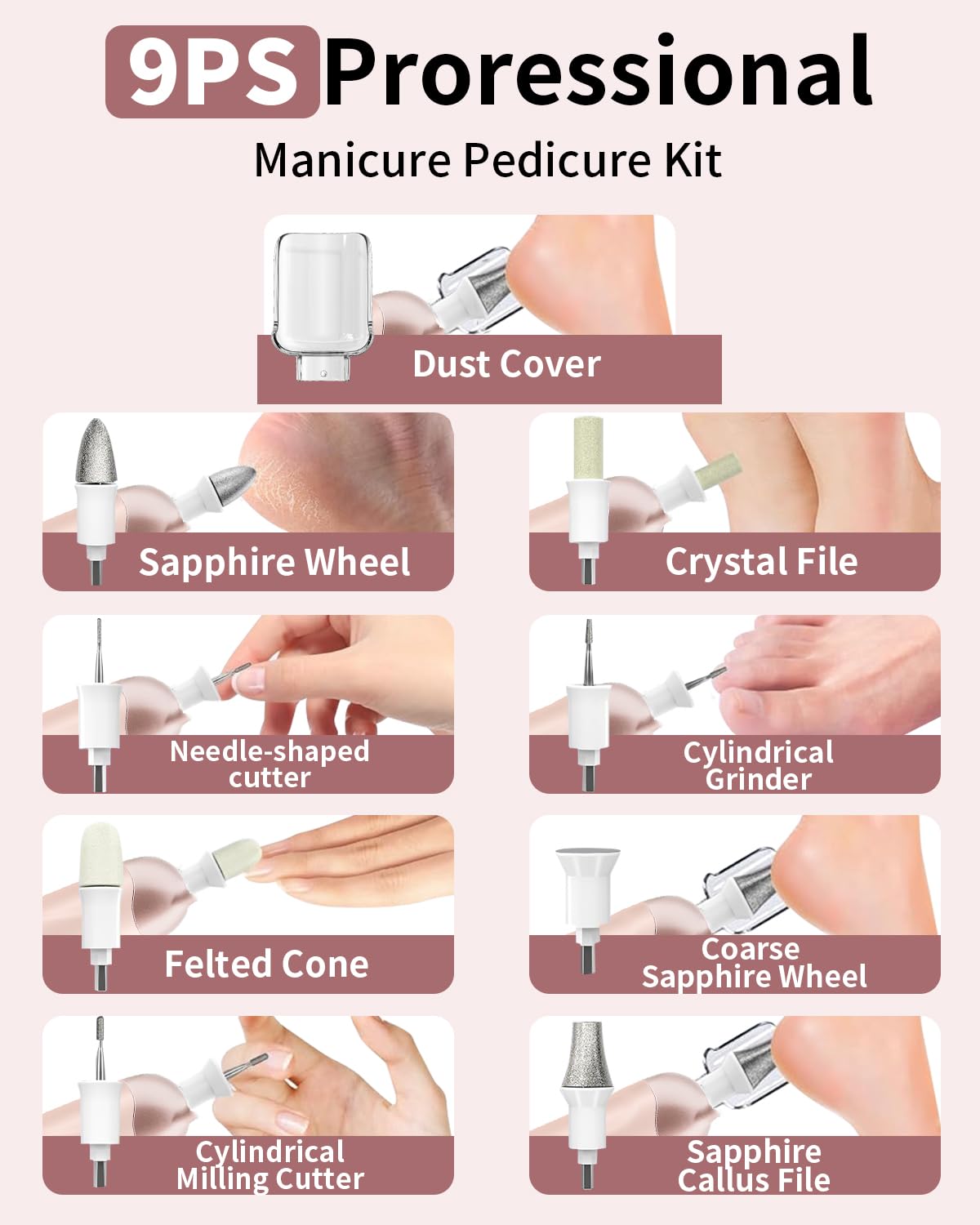 9PS Proressional

Manicure Pedicure Kit

Dust Cover

Sapphire Wheel

Crystal File

Needle-shaped cutter

Cylindrical Grinder

Felted Cone

Coarse Sapphire Wheel

Cylindrical Milling Cutter

Sapphire Callus File