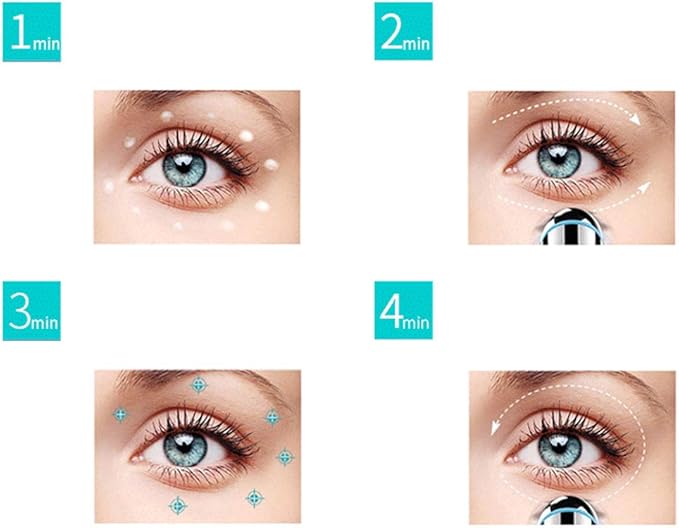 1min

2min

3min

4min