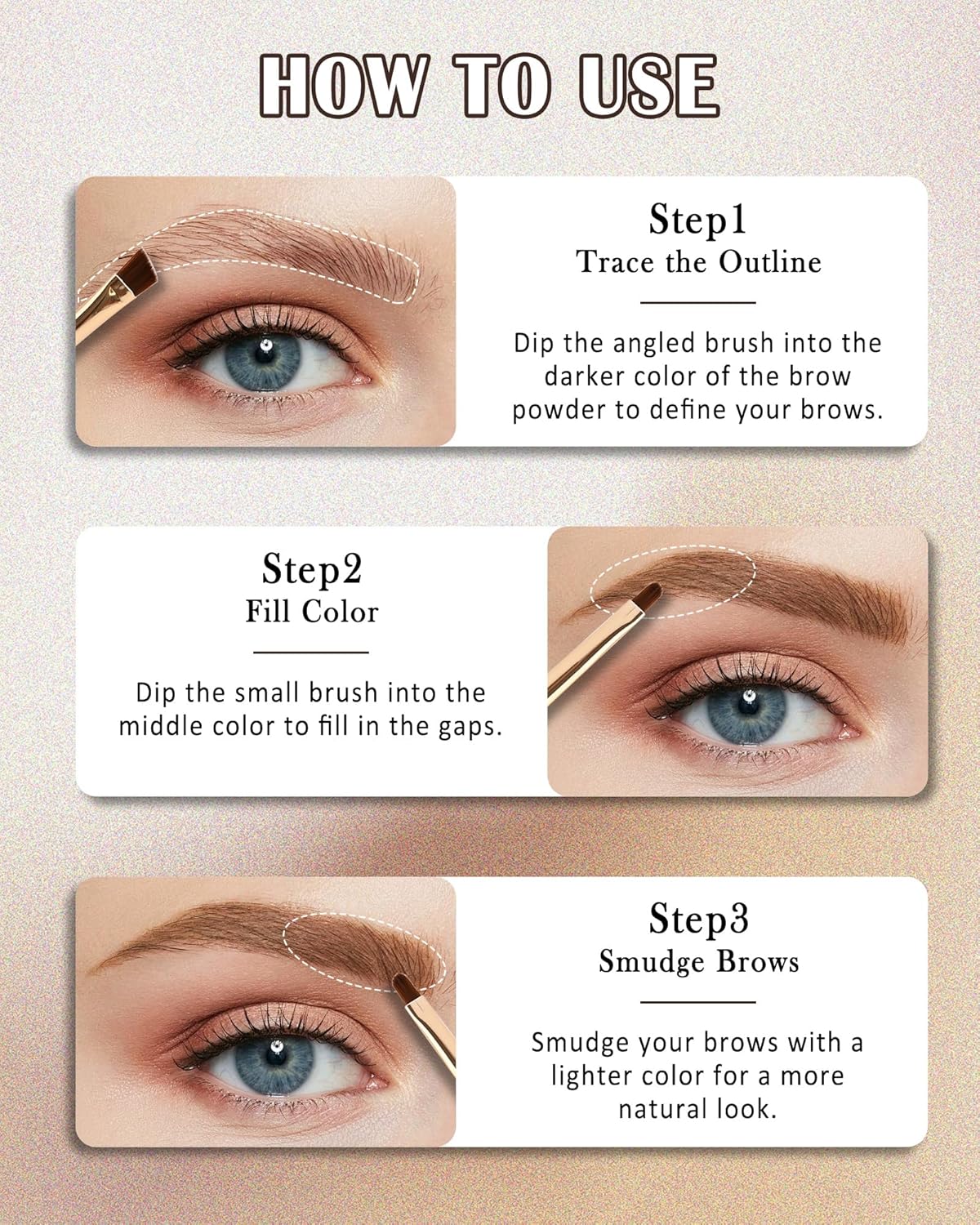 HOW TO USE

Step1
Trace the Outline

Dip the angled brush into the darker color of the brow powder to define your brows.

Step2
Fill Color

Dip the small brush into the middle color to fill in the gaps.

Step3
Smudge Brows

Smudge your brows with a lighter color for a more natural look.