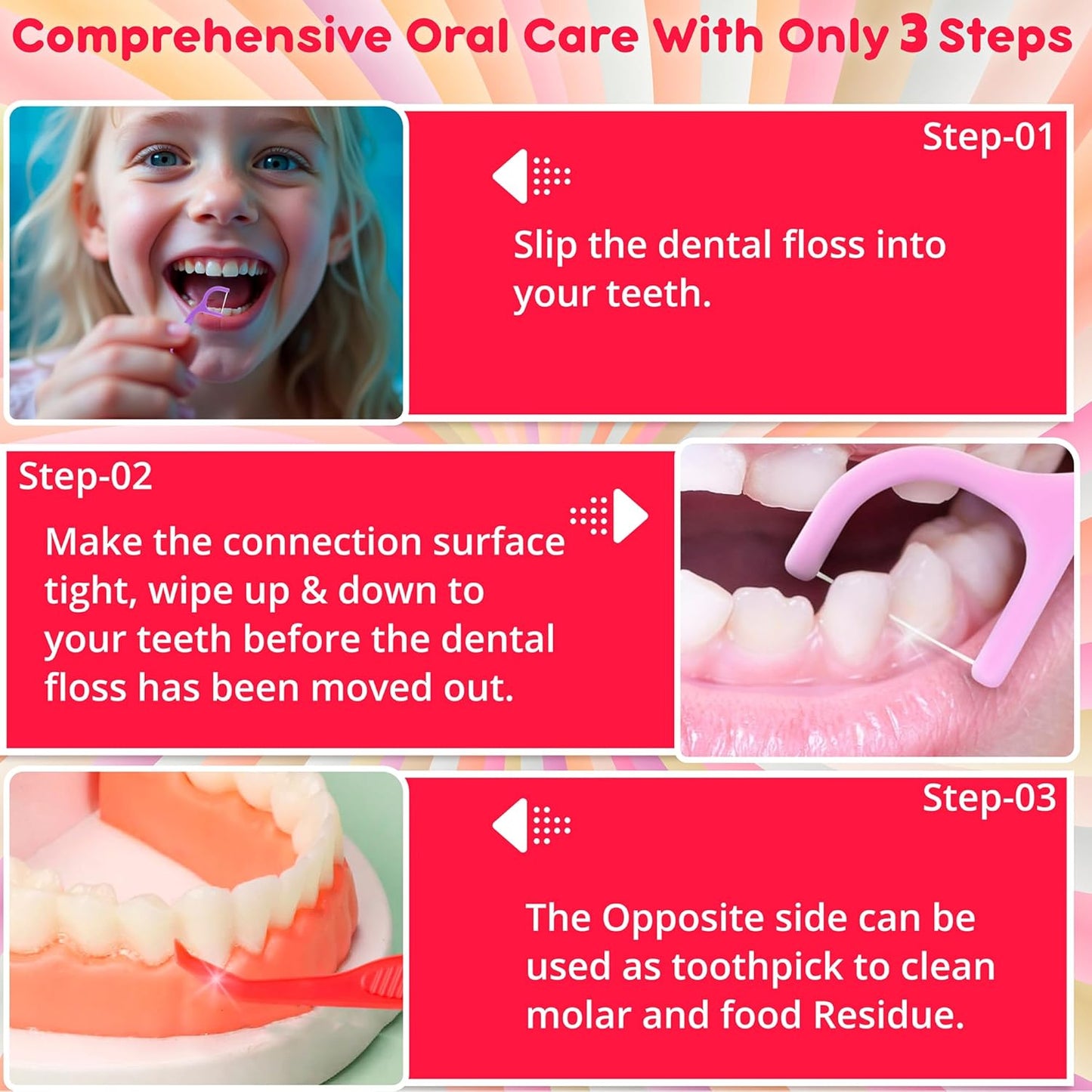 Comprehensive Oral Care With Only 3 Steps

Step-01

Slip the dental floss into your teeth.

Step-02

Make the connection surface tight, wipe up & down to your teeth before the dental floss has been moved out.

Step-03

The Opposite side can be used as toothpick to clean molar and food Residue.