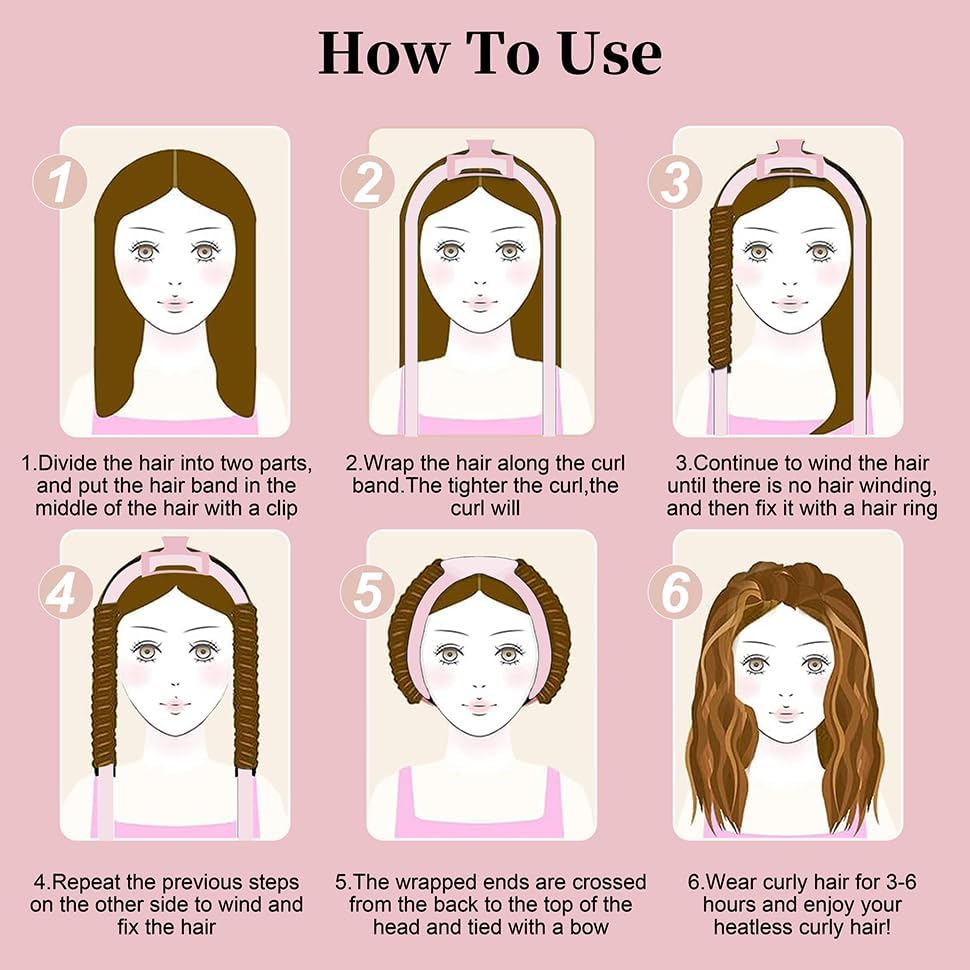 How To Use

1

2

3

1.Divide the hair into two parts, and put the hair band in the middle of the hair with a clip

2.Wrap the hair along the curl band.The tighter the curl,the curl will

3.Continue to wind the hair until there is no hair winding, and then fix it with a hair ring

4

5

6

4.Repeat the previous steps on the other side to wind and fix the hair

5.The wrapped ends are crossed from the back to the top of the head and tied with a bow

6.Wear curly hair for 3-6 hours and enjoy your heatless curly hair!