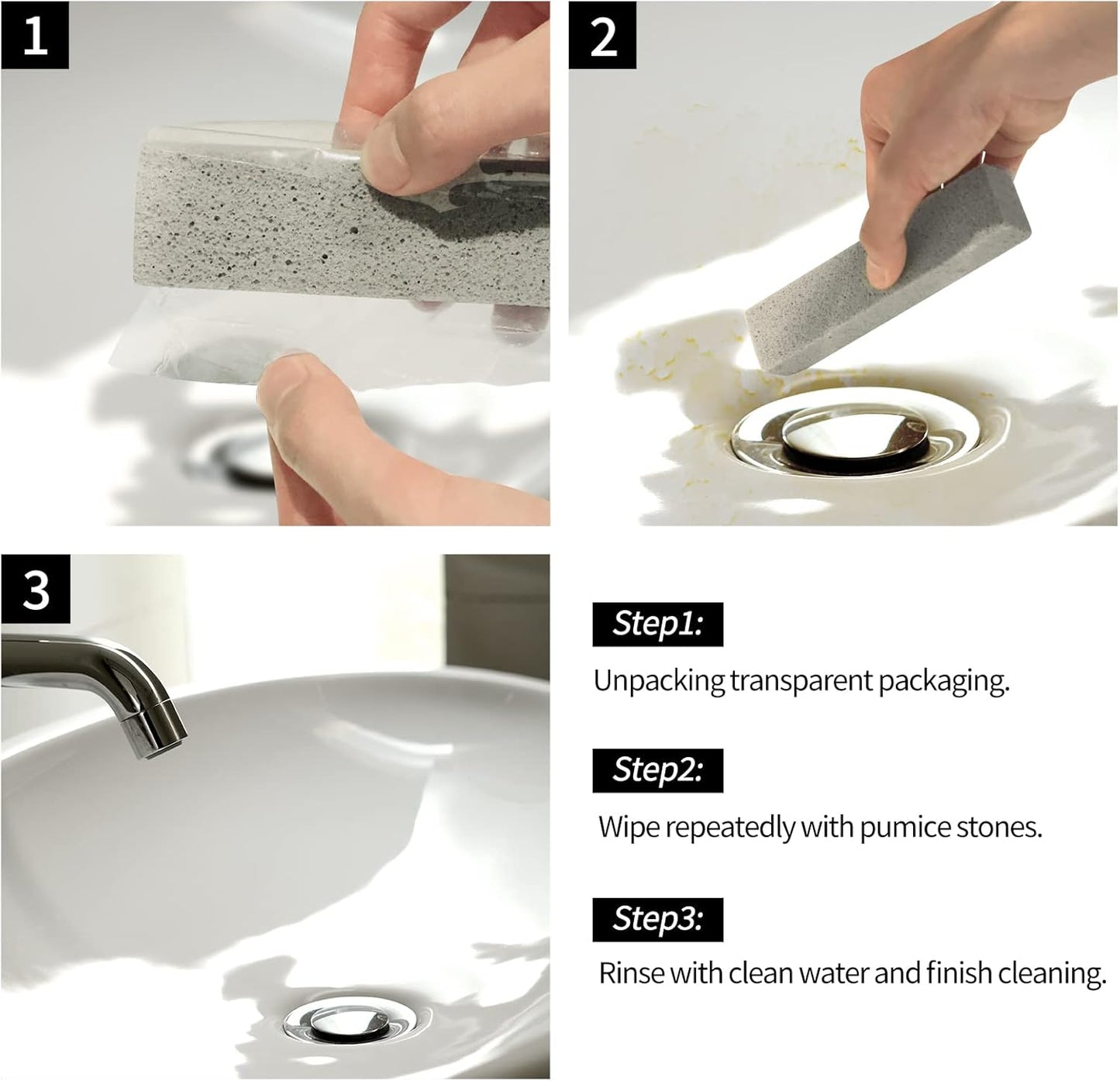 1

2

3

Step1:

Unpacking transparent packaging.

Step2:

Wipe repeatedly with pumice stones.

Step3:

Rinse with clean water and finish cleaning.