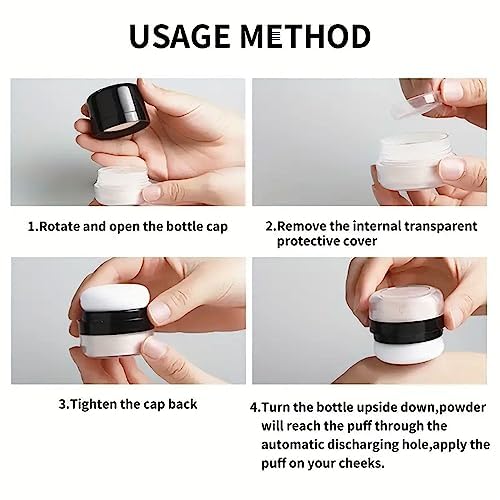 USAGE METHOD

1.Rotate and open the bottle cap

2.Remove the internal transparent protective cover

3.Tighten the cap back

4.Turn the bottle upside down,powder will reach the puff through the automatic discharging hole,apply the puff on your cheeks.